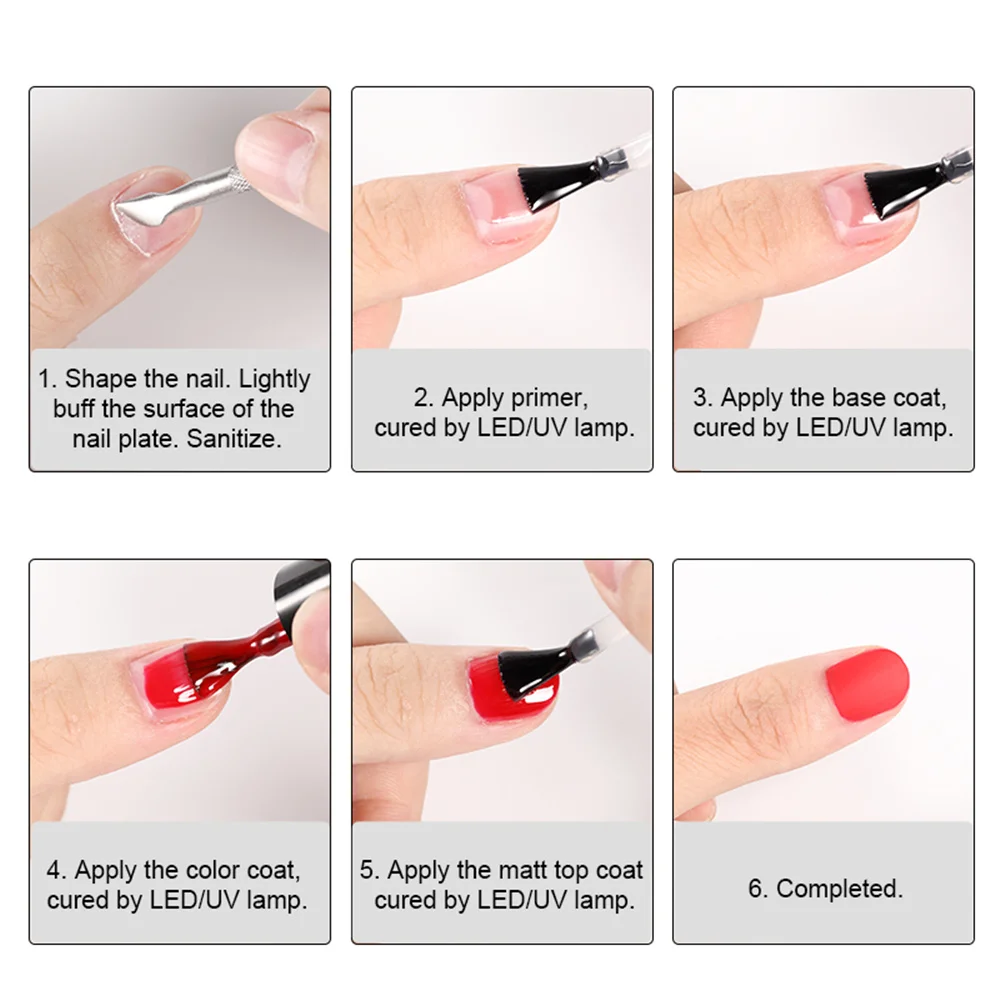 1. Shape the nail. Lightly buff the surface of the nail plate. Sanitize.

2. Apply primer, cured by LED/UV lamp.

3. Apply the base coat, cured by LED/UV lamp.

4. Apply the color coat, cured by LED/UV lamp.

5. Apply the matt top coat cured by LED/UV lamp.

6. Completed.