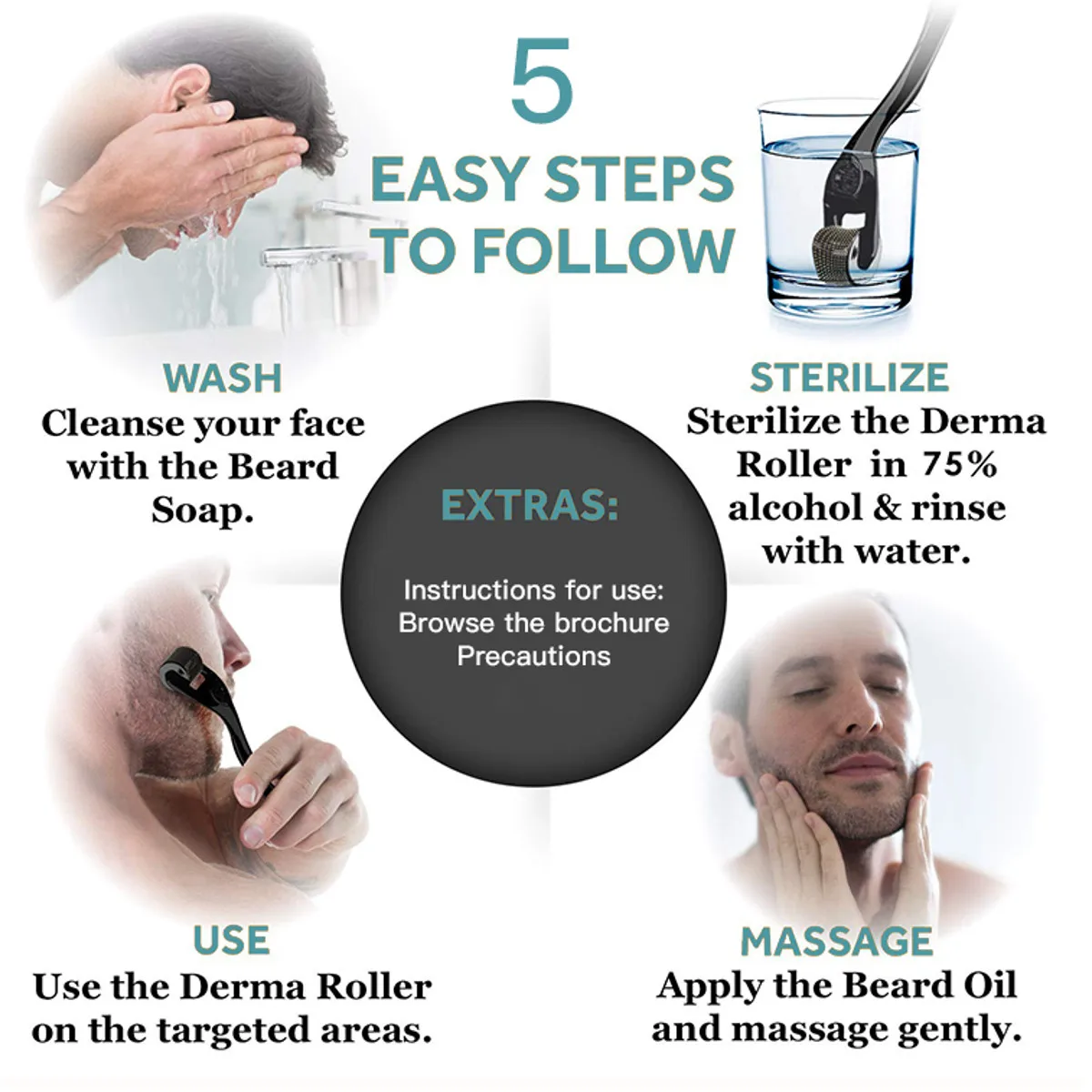 5
EASY STEPS
TO FOLLOW

WASH
Cleanse your face with the Beard Soap.

STERILIZE
Sterilize the Derma Roller in 75% alcohol & rinse with water.

EXTRAS:

Instructions for use:
Browse the brochure
Precautions

USE
Use the Derma Roller on the targeted areas.

MASSAGE
Apply the Beard Oil and massage gently.