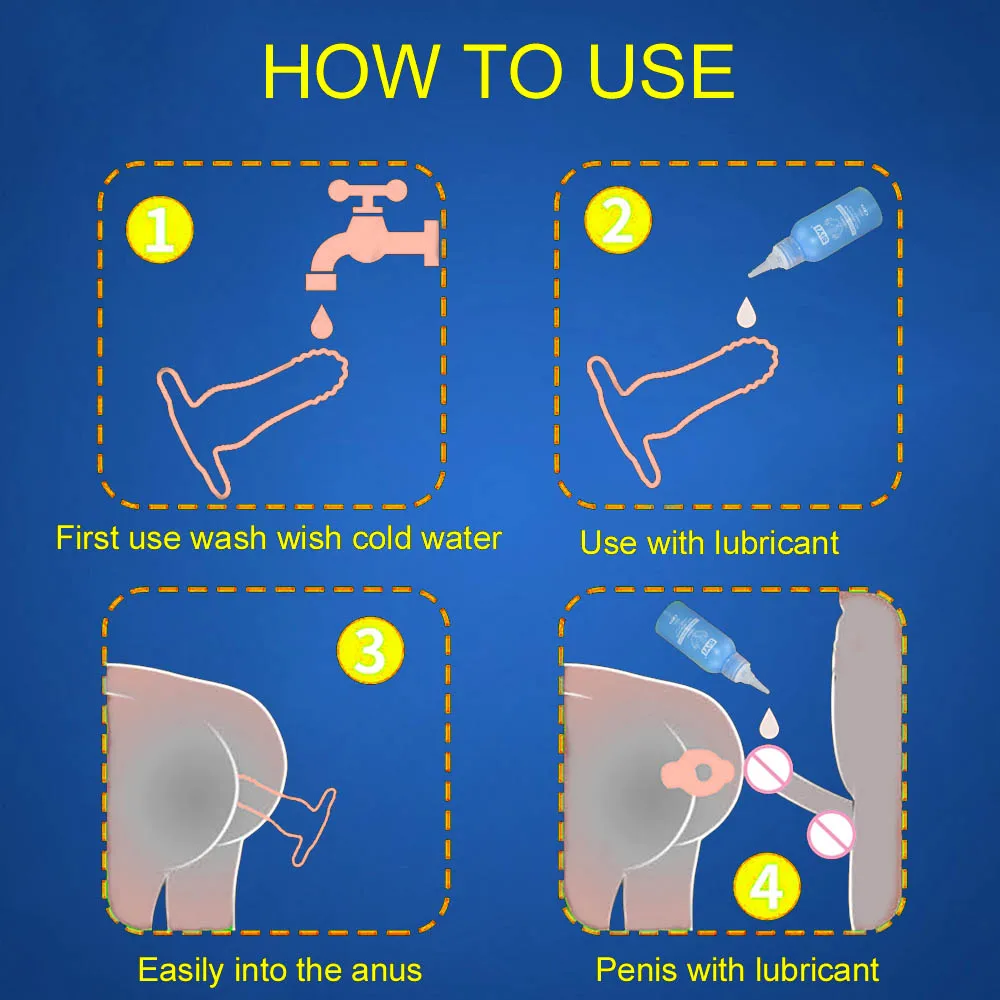 HOW TO USE

1

First use wash wish cold water

2

Use with lubricant

3

Easily into the anus

4

Penis with lubricant