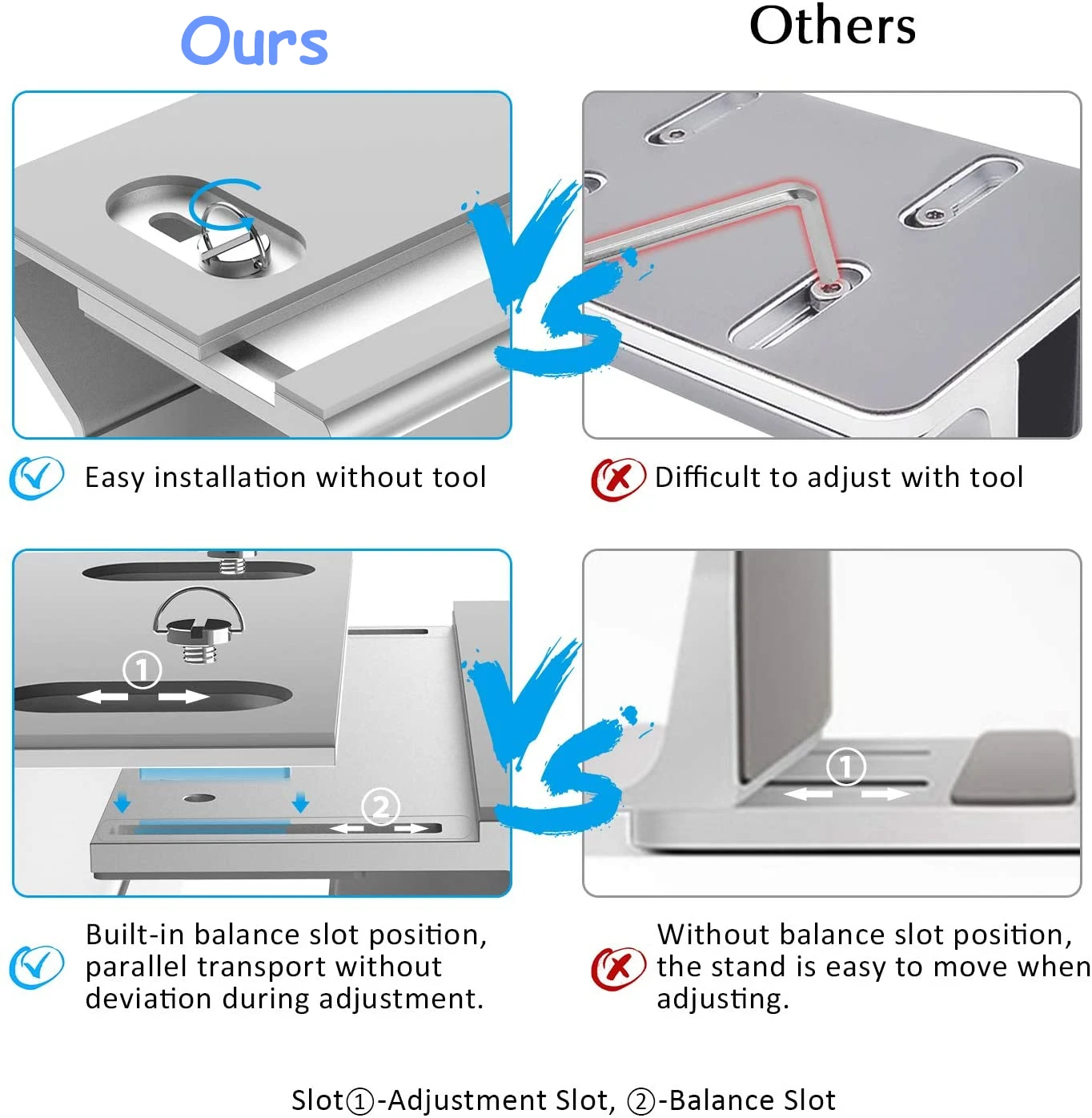 Ours

Others

VS

Easy installation without tool

Difficult to adjust with tool

①

②

VS

①

Built-in balance slot position, parallel transport without deviation during adjustment.

Without balance slot position, the stand is easy to move when adjusting.

Slot①-Adjustment Slot, ②-Balance Slot