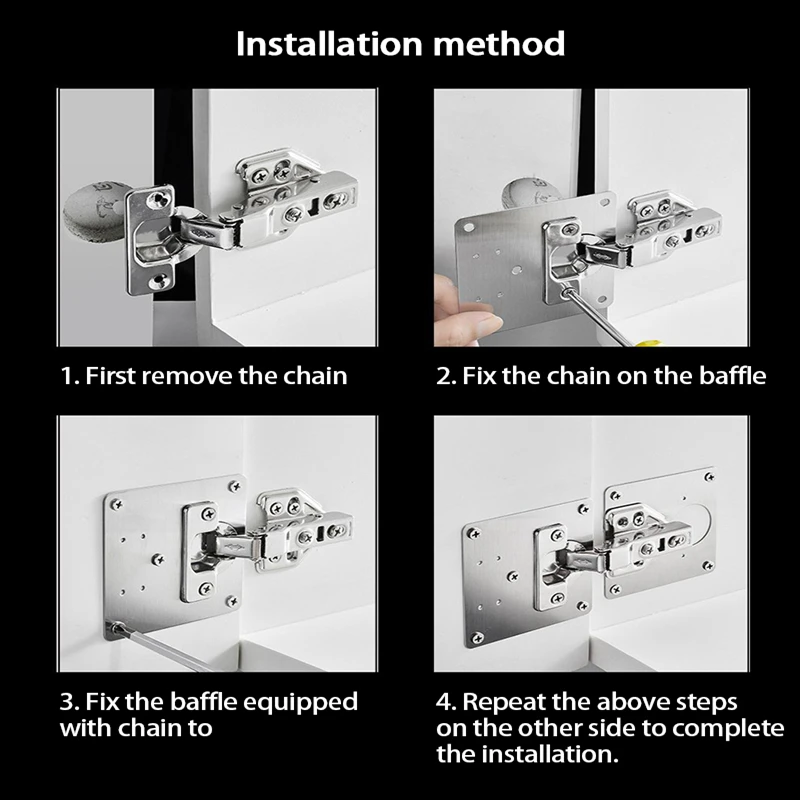 Installation method

1. First remove the chain

2. Fix the chain on the baffle

3. Fix the baffle equipped with chain to

4. Repeat the above steps on the other side to complete the installation.