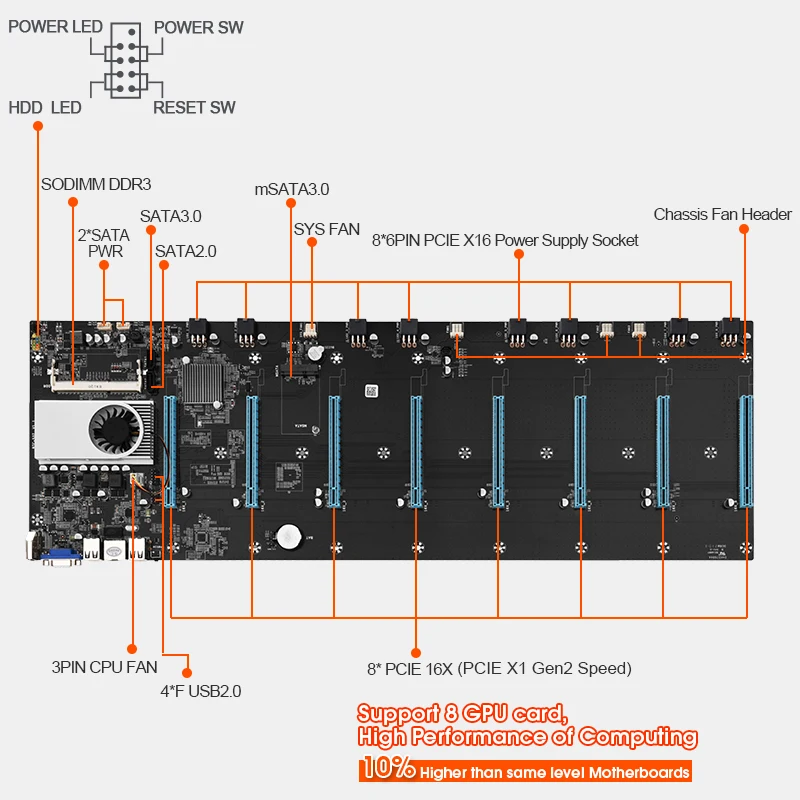 POWER LED
POWER SW
HDD LED
RESET SW

SODIMM DDR3
2*SATA PWR
SATA3.0
SATA2.0
mSATA3.0
SYS FAN
8*6PIN PCIE X16 Power Supply Socket
Chassis Fan Header

3PIN CPU FAN
4*F USB2.0
8* PCIE 16X (PCIE X1 Gen2 Speed)

Support 8 GPU card,
High Performance of Computing
10% Higher than same level Motherboards