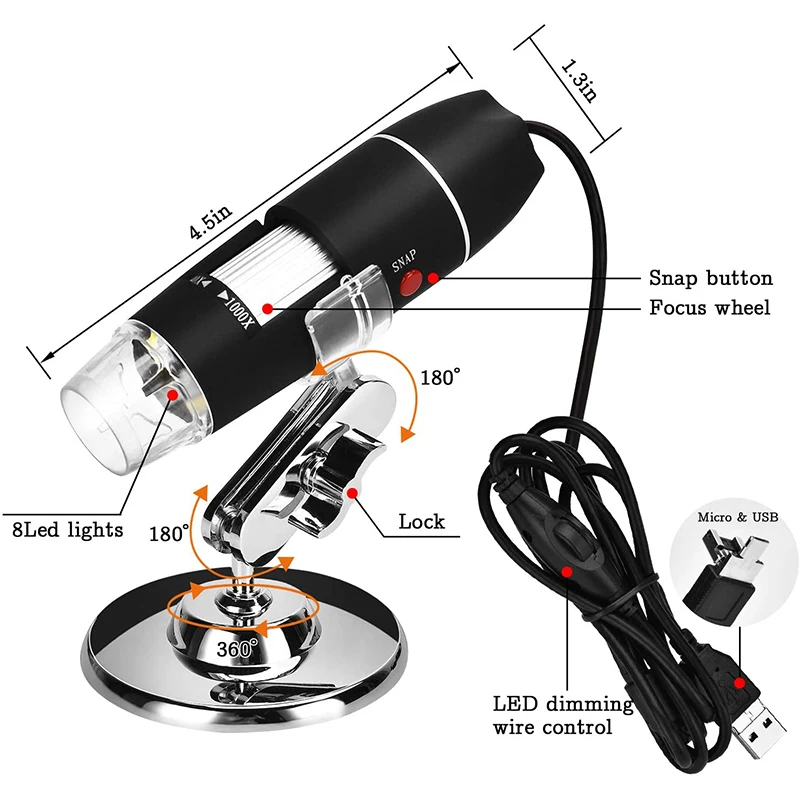 4.5in

1.3in

SNAP

1000X

Snap button

Focus wheel

180°

8Led lights

180°

Lock

360°

Micro & USB

LED dimming wire control