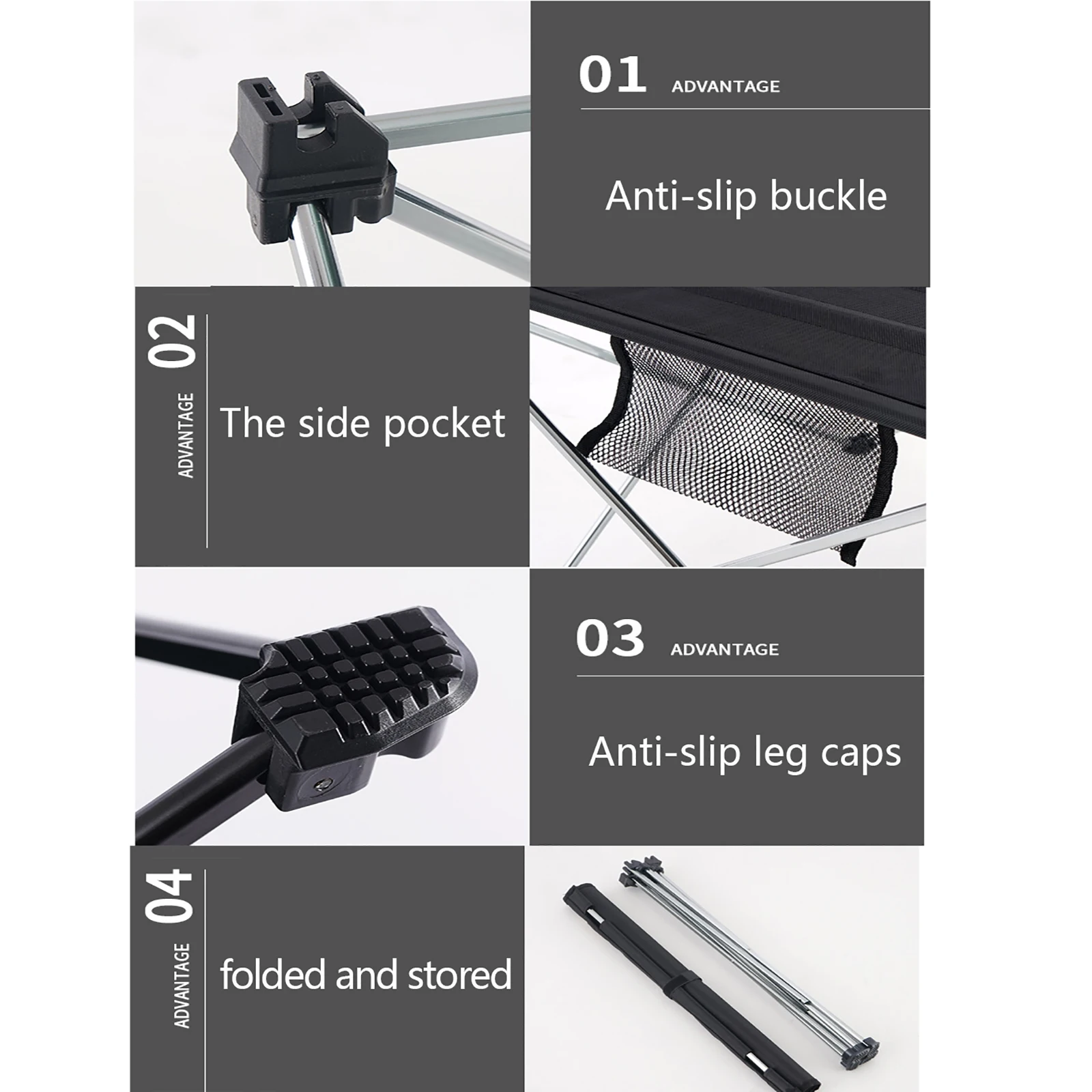 01 ADVANTAGE

Anti-slip buckle

02 ADVANTAGE

The side pocket

03 ADVANTAGE

Anti-slip leg caps

04 ADVANTAGE

folded and stored