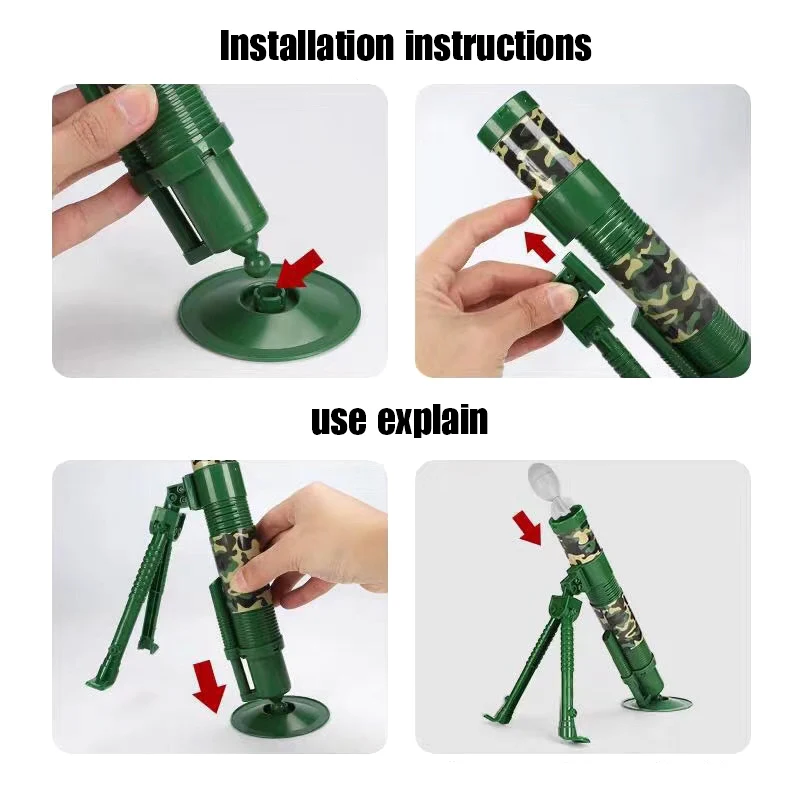 Installation instructions

use explain