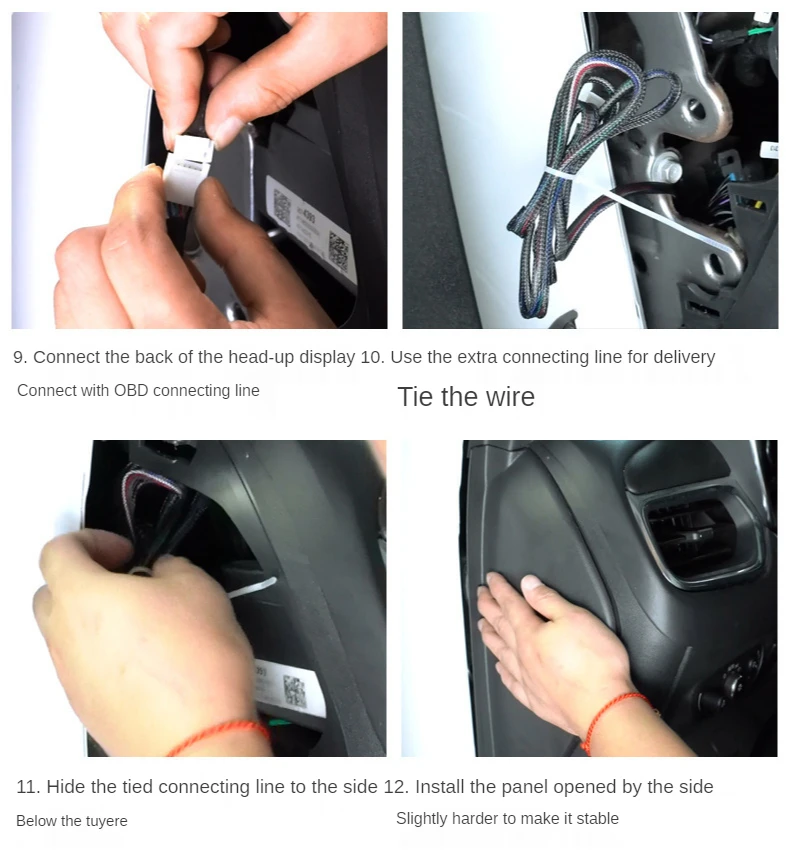 9. Connect the back of the head-up display 10. Use the extra connecting line for delivery

Connect with OBD connecting line

Tie the wire

11. Hide the tied connecting line to the side 12. Install the panel opened by the side

Below the tuyere

Slightly harder to make it stable