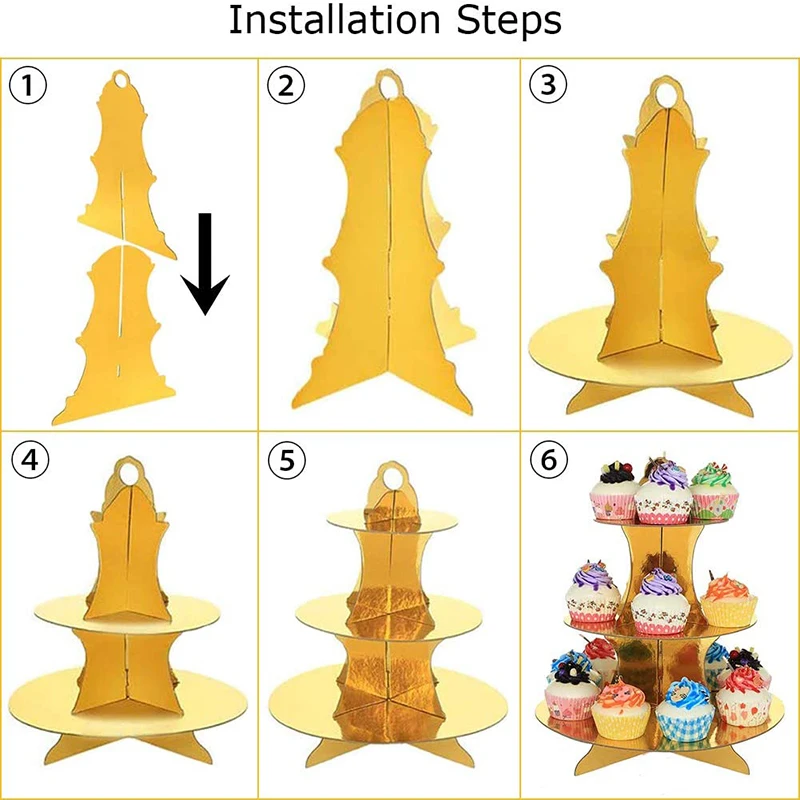 Installation Steps

①

②

③

④

⑤

⑥