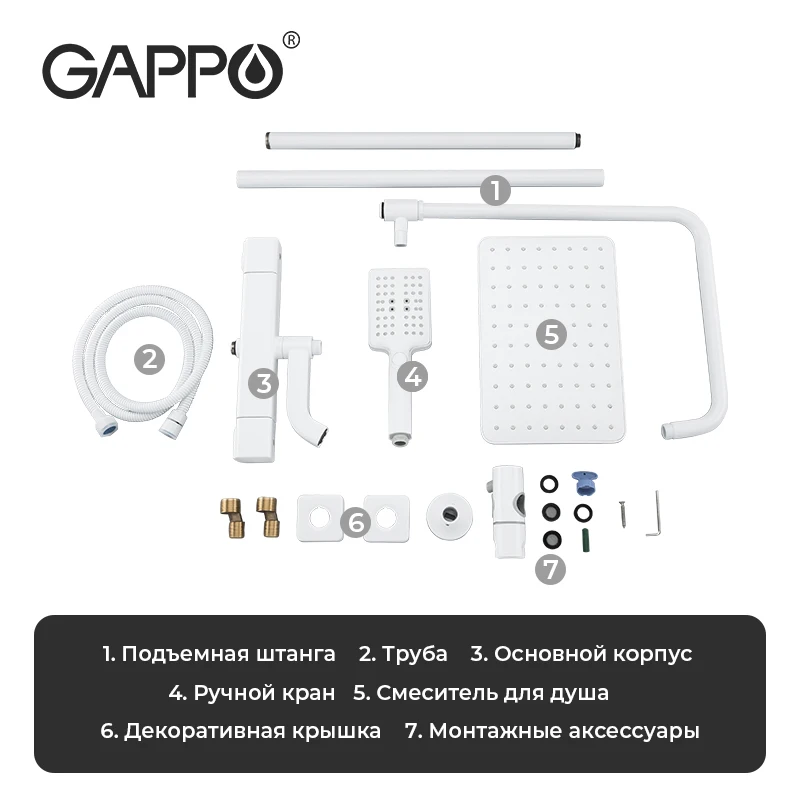 GAPPO®

1

2

3

4

5

6

7

1. Подъемная штанга 2. Труба 3. Основной корпус

4. Ручной кран 5. Смеситель для душа

6. Декоративная крышка 7. Монтажные аксессуары