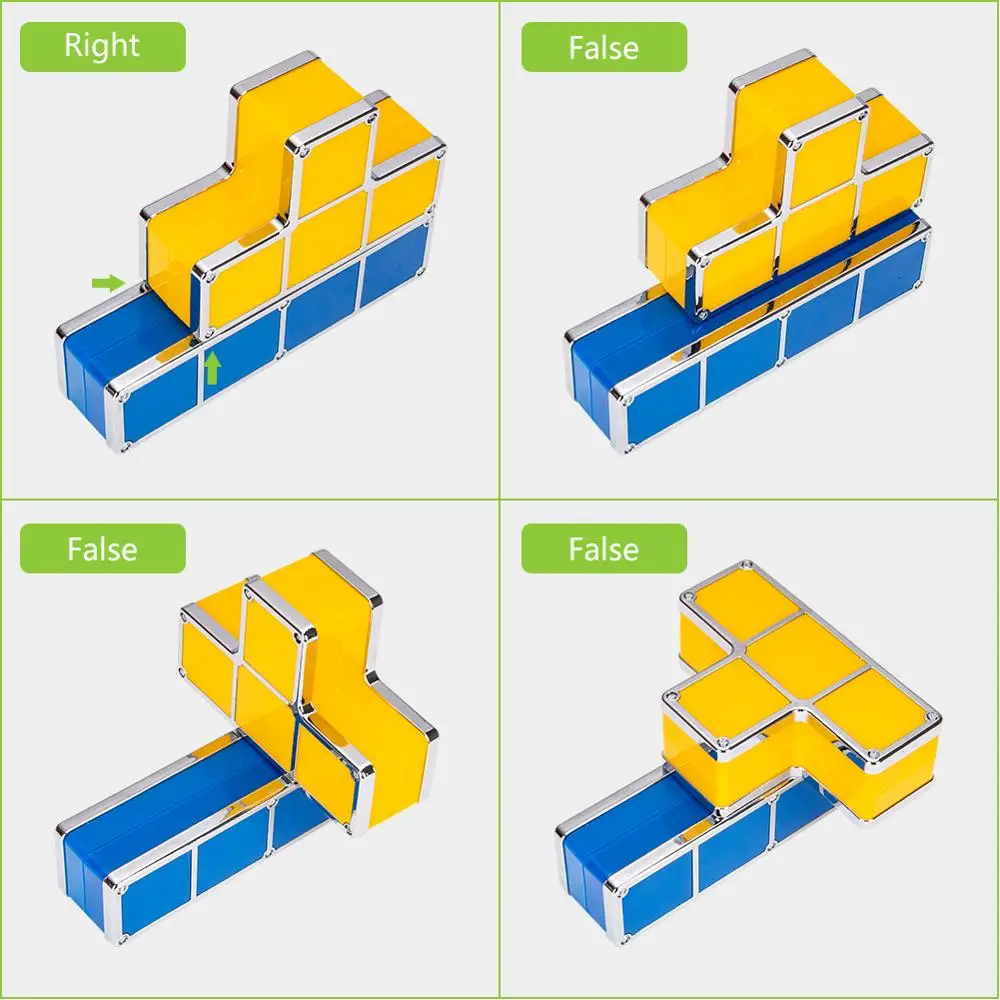 Right

False

False

False