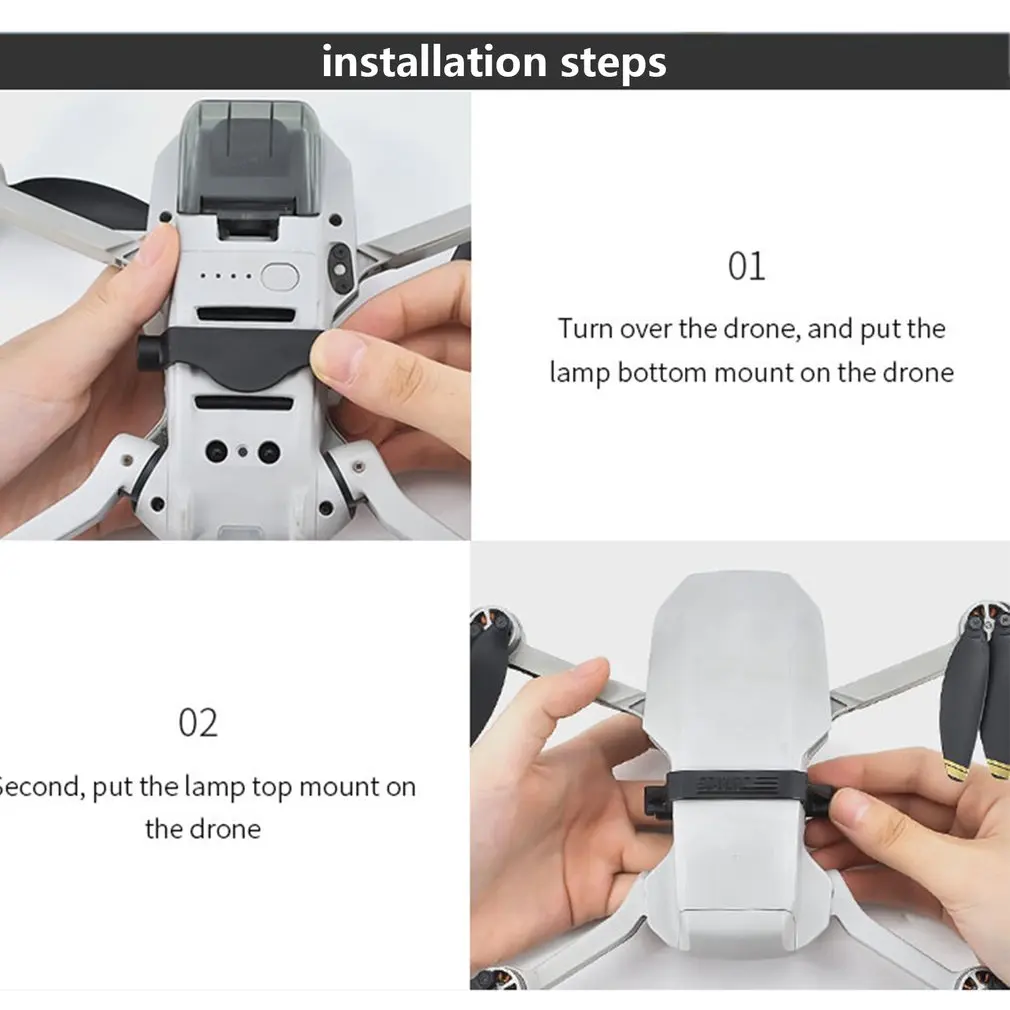 installation steps

01

Turn over the drone, and put the lamp bottom mount on the drone

02

Second, put the lamp top mount on the drone