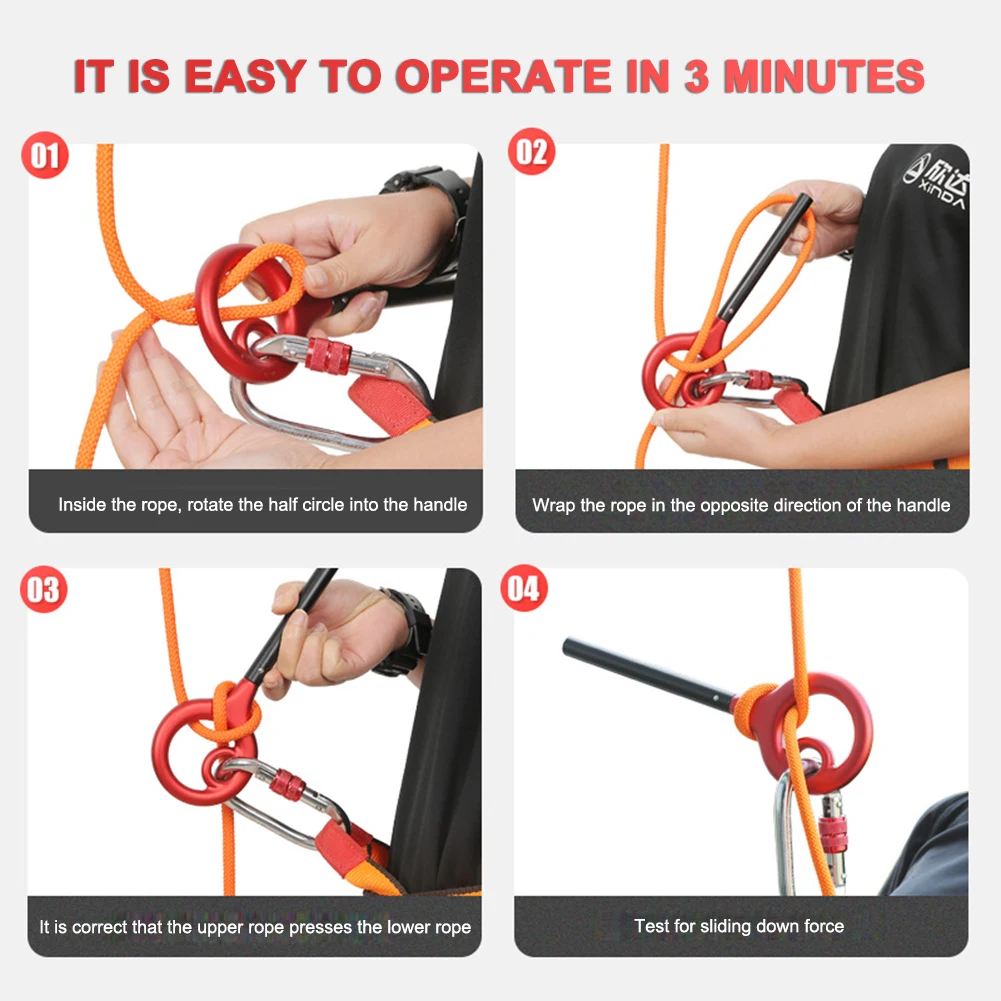 IT IS EASY TO OPERATE IN 3 MINUTES

01

Inside the rope, rotate the half circle into the handle

02

欣达 XINDA

Wrap the rope in the opposite direction of the handle

03

It is correct that the upper rope presses the lower rope

04

Test for sliding down force