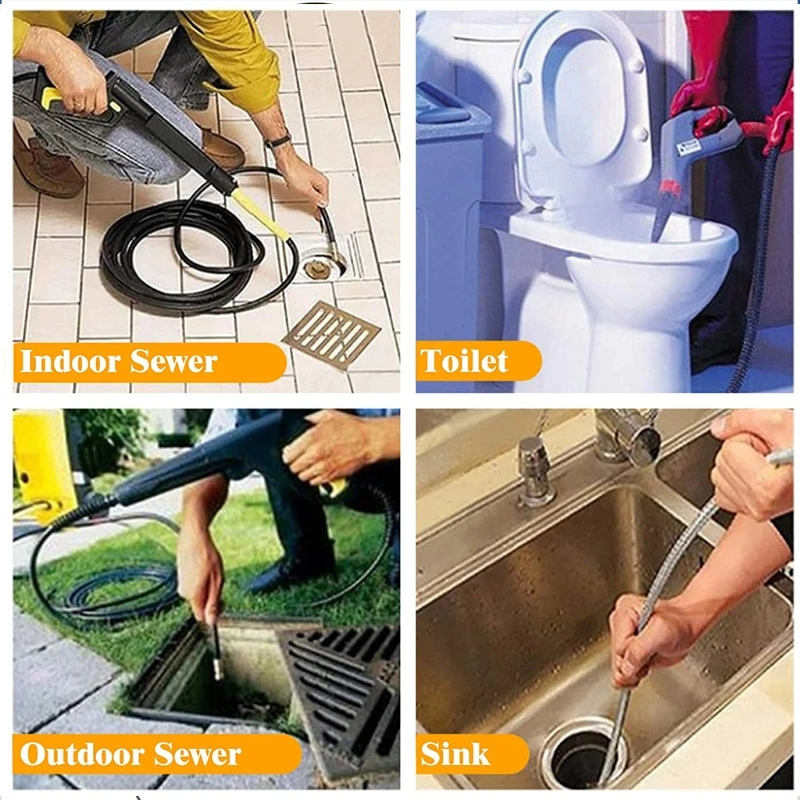 Indoor Sewer

Toilet

Outdoor Sewer

Sink