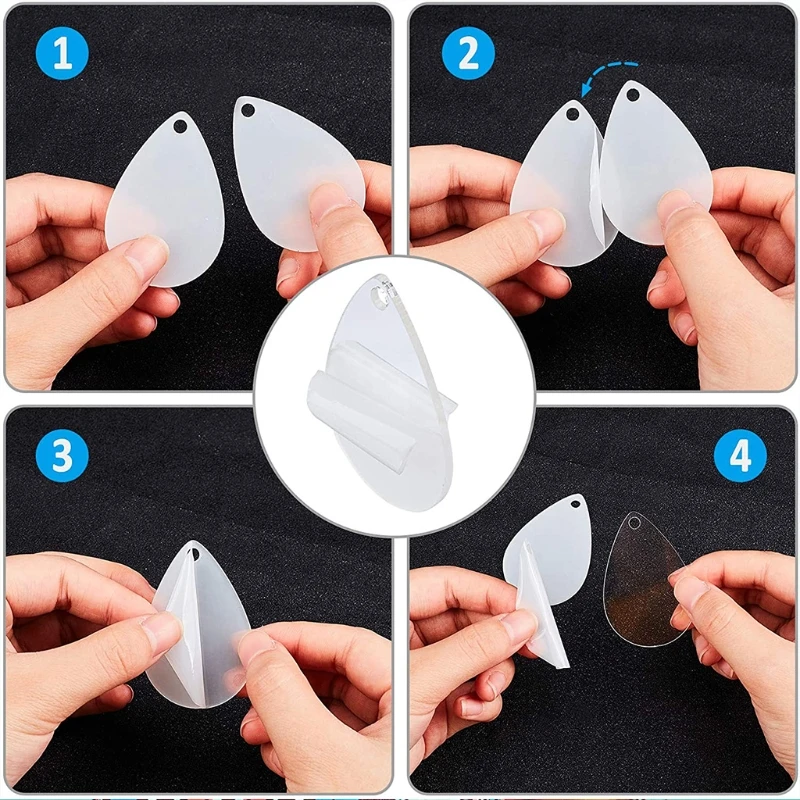 1

2

3

4