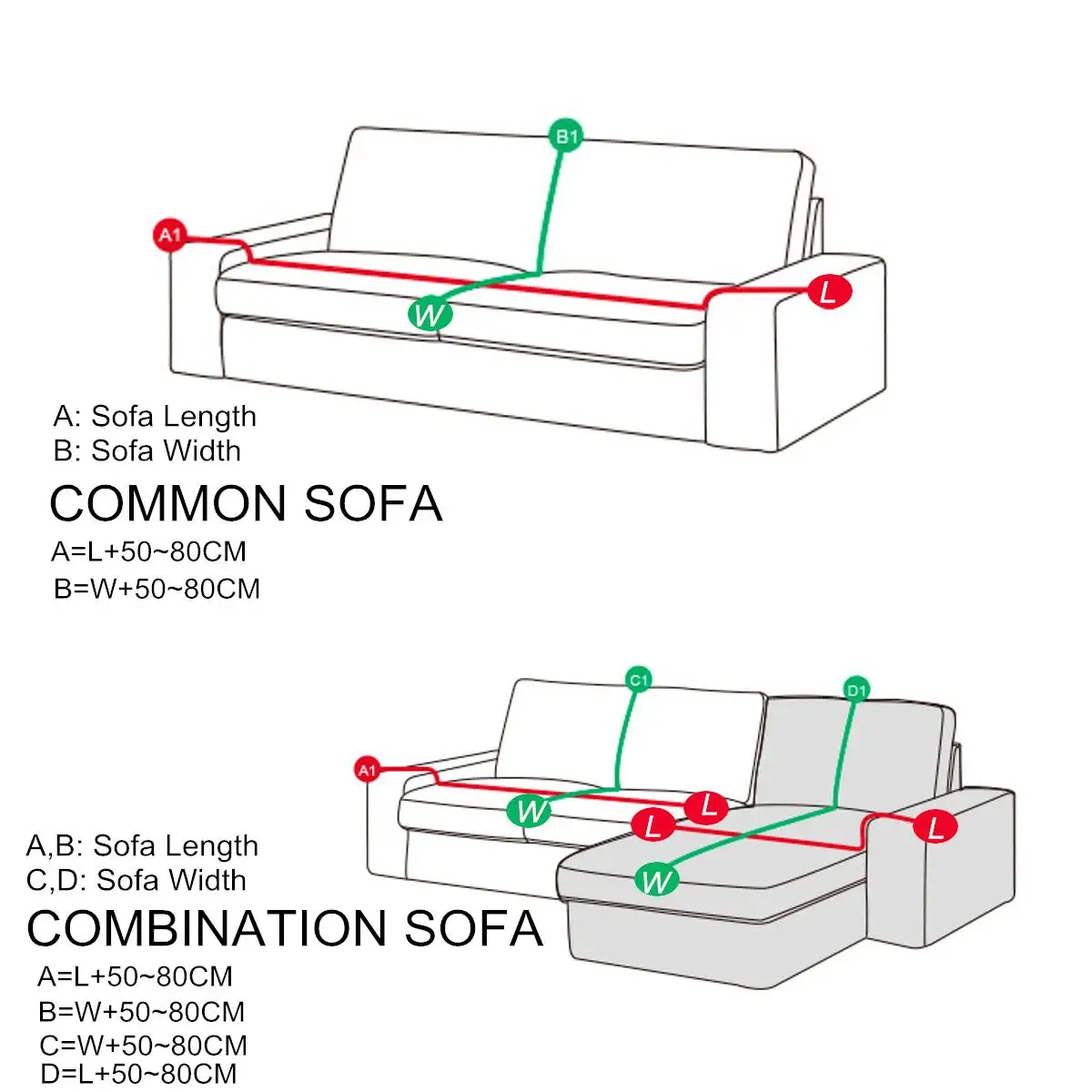 B1

A1

L

W

A: Sofa Length
B: Sofa Width

COMMON SOFA

A=L+50~80CM
B=W+50~80CM

C1

D1

A1

W

L

L

L

W

A,B: Sofa Length
C,D: Sofa Width

COMBINATION SOFA

A=L+50~80CM
B=W+50~80CM
C=W+50~80CM
D=L+50~80CM