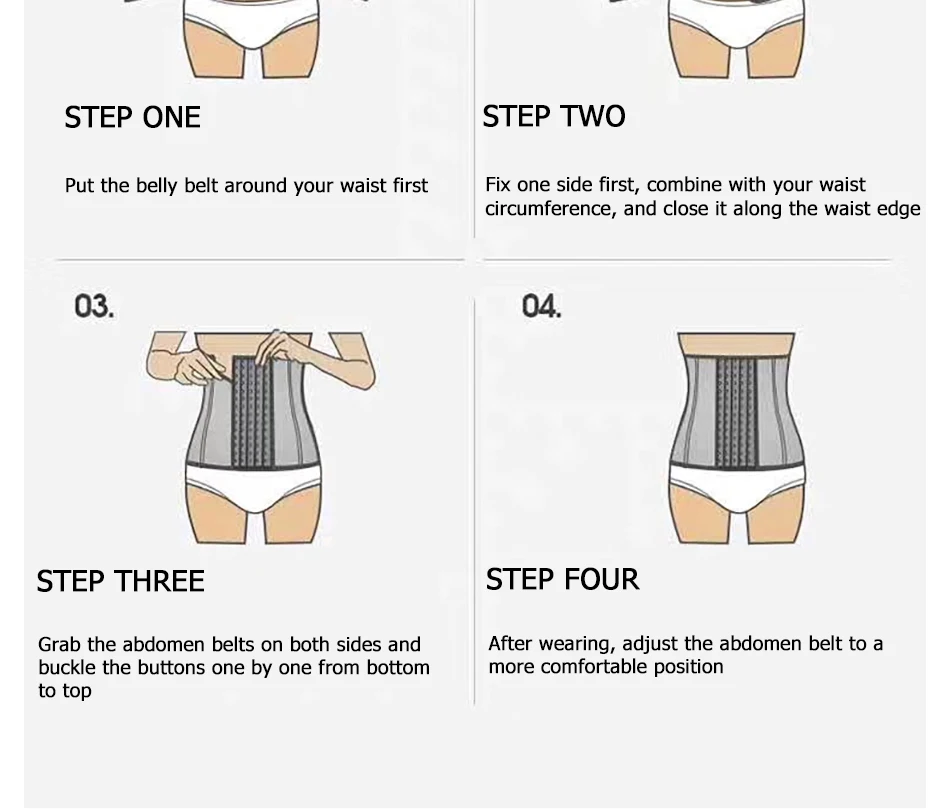 STEP ONE

Put the belly belt around your waist first

STEP TWO

Fix one side first, combine with your waist circumference, and close it along the waist edge

03.

STEP THREE

Grab the abdomen belts on both sides and buckle the buttons one by one from bottom to top

04.

STEP FOUR

After wearing, adjust the abdomen belt to a more comfortable position