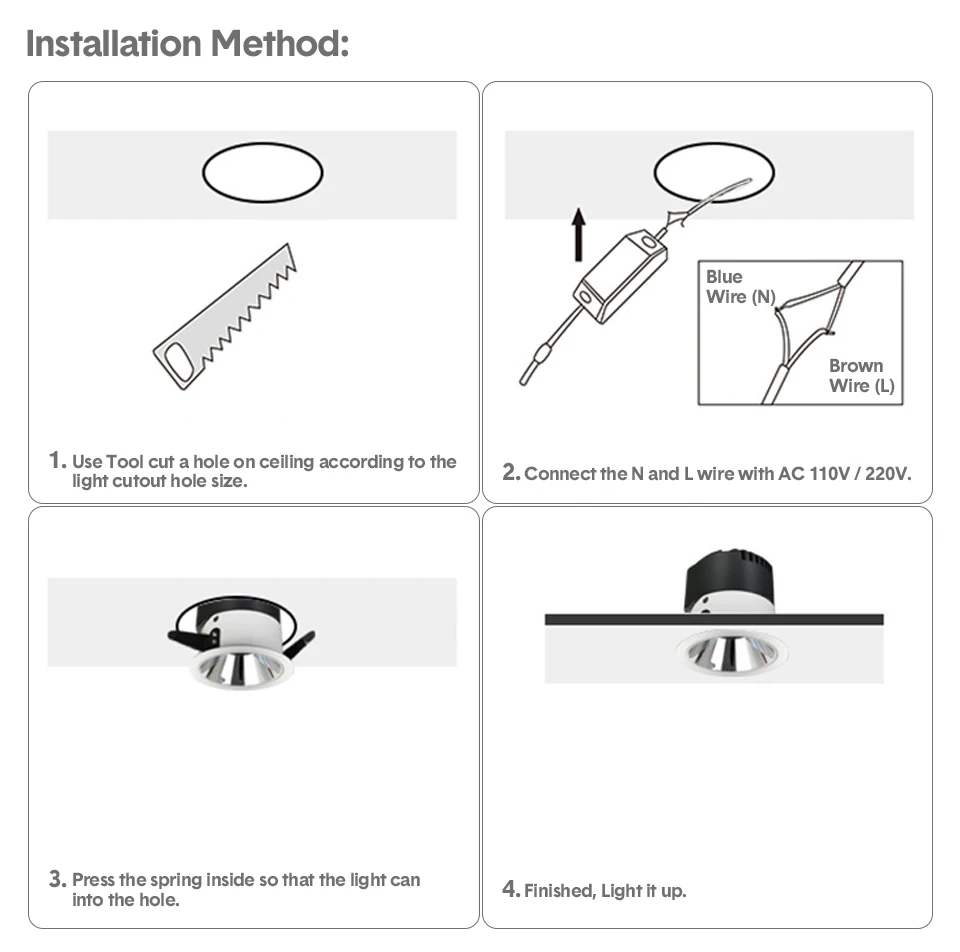 Installation Method:

1. Use Tool cut a hole on ceiling according to the light cutout hole size.

Blue Wire (N)

Brown Wire (L)

2. Connect the N and L wire with AC 110V / 220V.

3. Press the spring inside so that the light can into the hole.

4. Finished, Light it up.