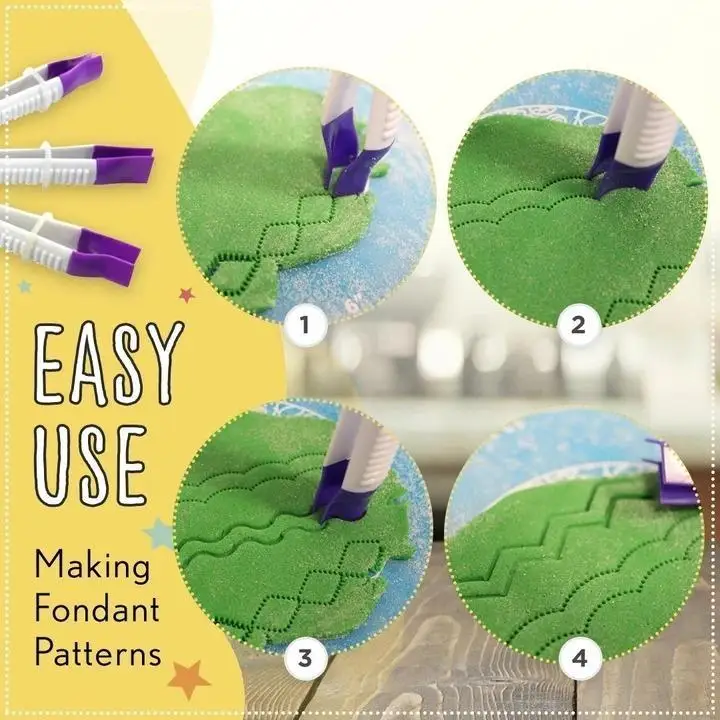 EASY USE

Making Fondant Patterns

1

2

3

4