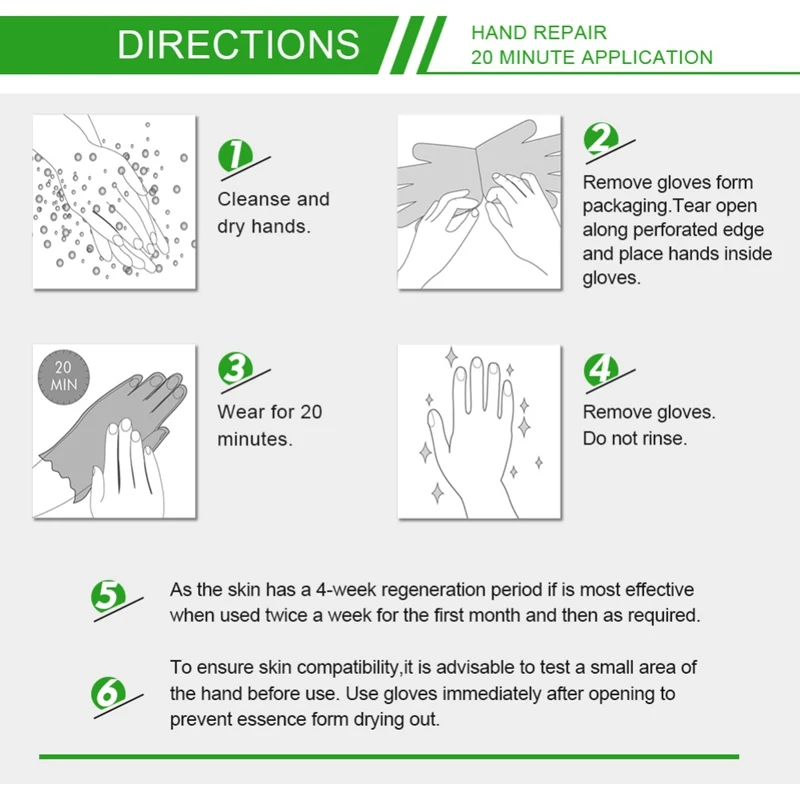 DIRECTIONS

HAND REPAIR
20 MINUTE APPLICATION

1

Cleanse and dry hands.

2

Remove gloves form packaging.Tear open along perforated edge and place hands inside gloves.

20 MIN

3

Wear for 20 minutes.

4

Remove gloves. Do not rinse.

5

As the skin has a 4-week regeneration period if is most effective when used twice a week for the first month and then as required.

6

To ensure skin compatibility,it is advisable to test a small area of the hand before use. Use gloves immediately after opening to prevent essence form drying out.