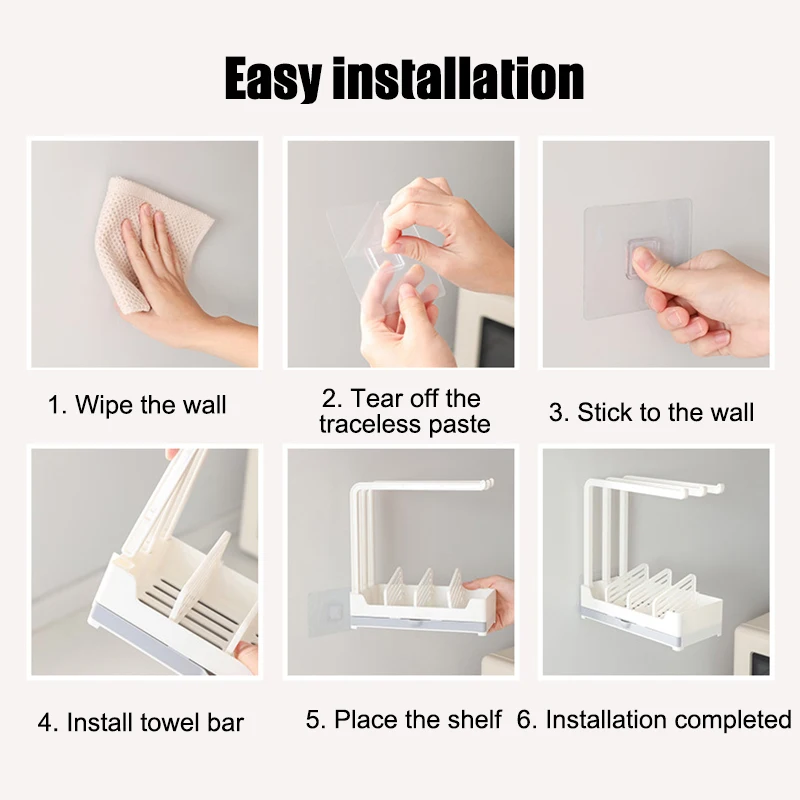 Easy installation

1. Wipe the wall

2. Tear off the traceless paste

3. Stick to the wall

4. Install towel bar

5. Place the shelf

6. Installation completed