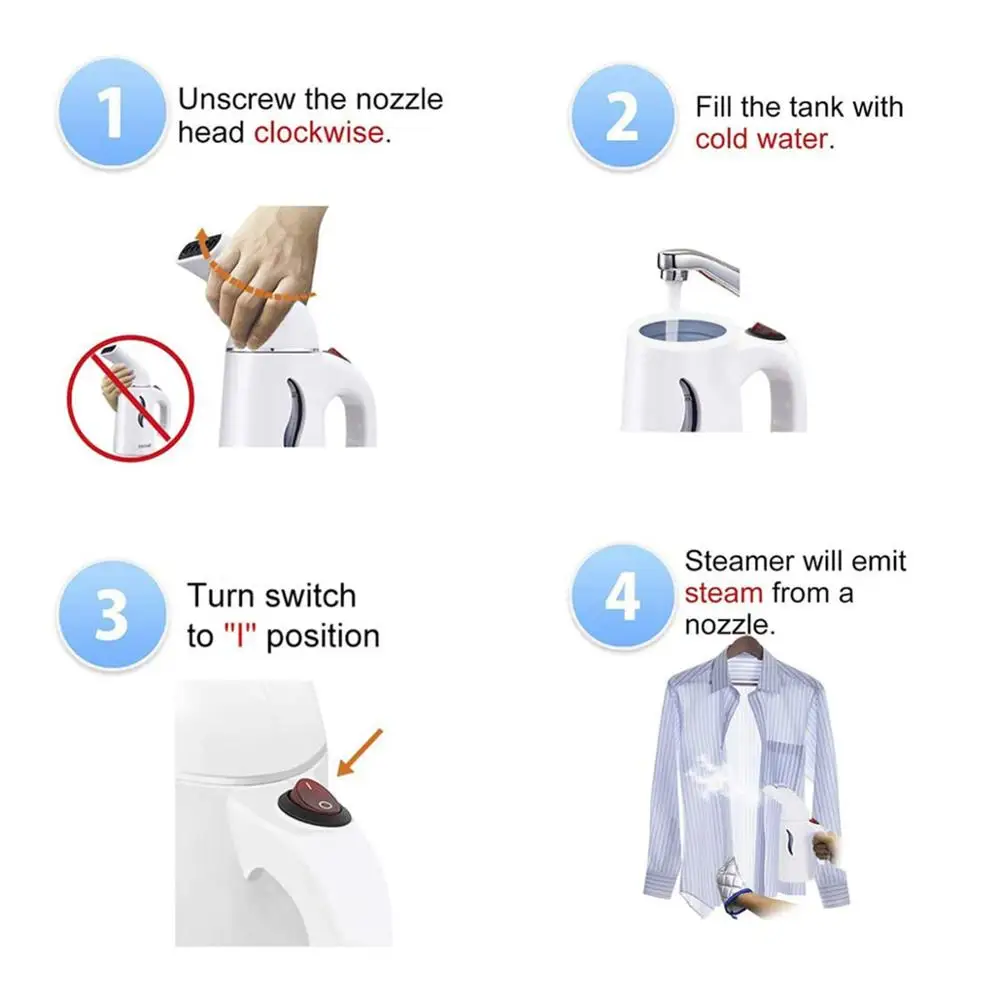 1 Unscrew the nozzle head clockwise.

2 Fill the tank with cold water.

3 Turn switch to "I" position

4 Steamer will emit steam from a nozzle.