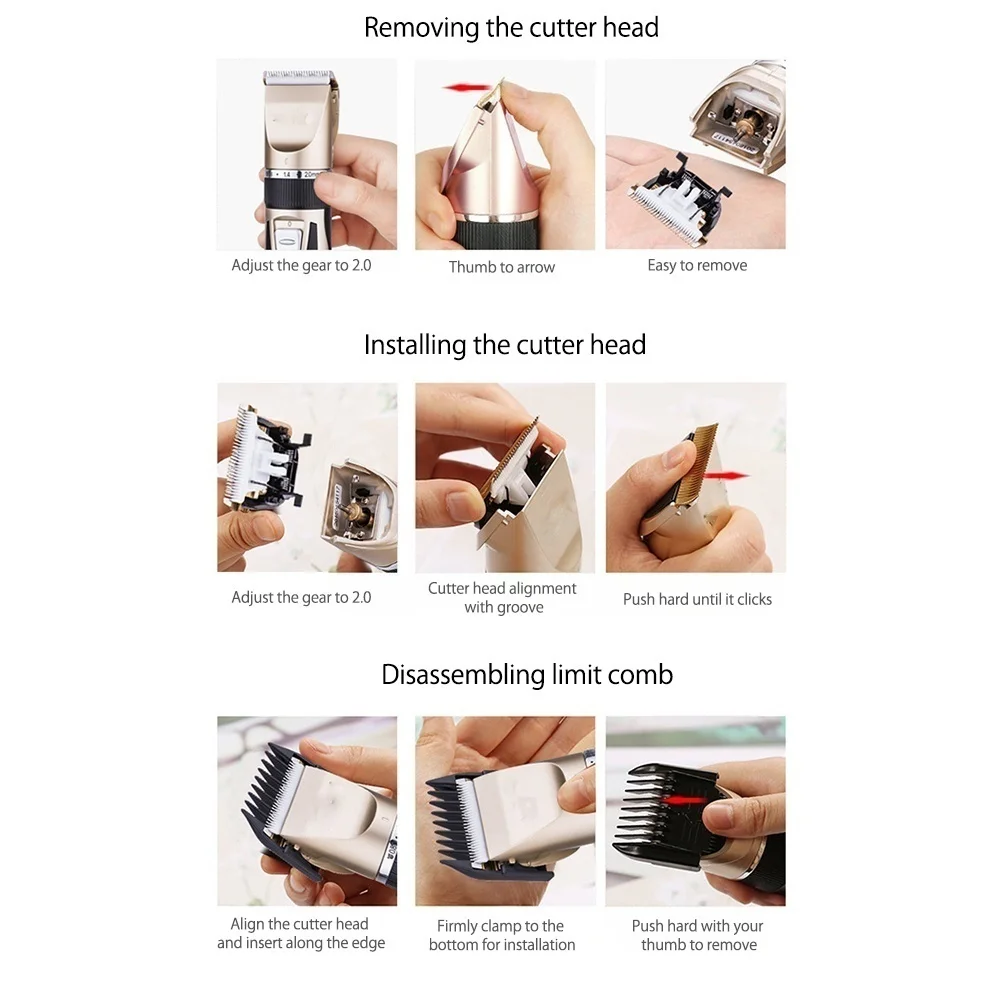 Removing the cutter head

14 20mm

Adjust the gear to 2.0

Thumb to arrow

Easy to remove

Installing the cutter head

Adjust the gear to 2.0

Cutter head alignment with groove

Push hard until it clicks

Disassembling limit comb

Align the cutter head and insert along the edge

Firmly clamp to the bottom for installation

Push hard with your thumb to remove