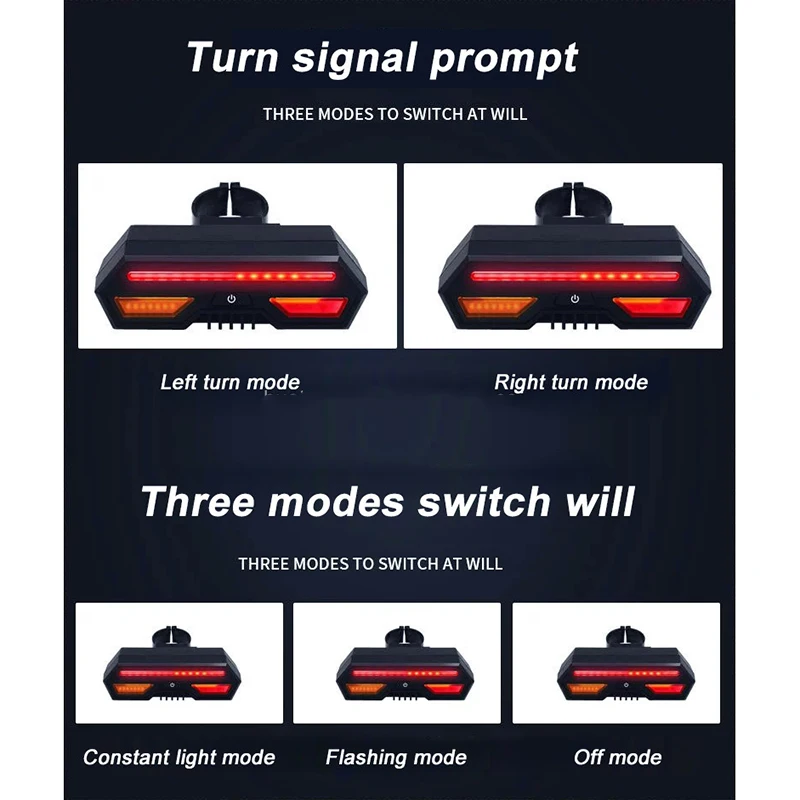 Turn signal prompt

THREE MODES TO SWITCH AT WILL

Left turn mode

Right turn mode

Three modes switch will

THREE MODES TO SWITCH AT WILL

Constant light mode

Flashing mode

Off mode