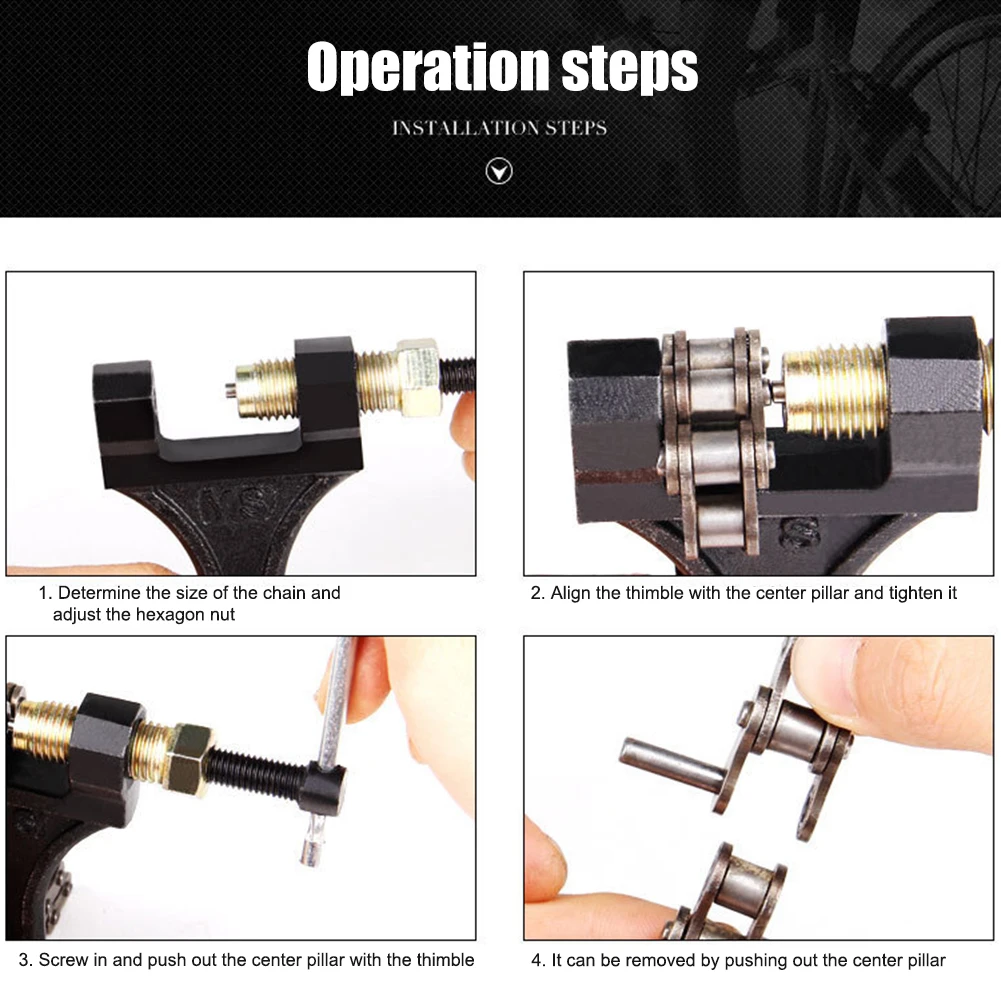 Operation steps

INSTALLATION STEPS

1. Determine the size of the chain and adjust the hexagon nut

2. Align the thimble with the center pillar and tighten it

3. Screw in and push out the center pillar with the thimble

4. It can be removed by pushing out the center pillar