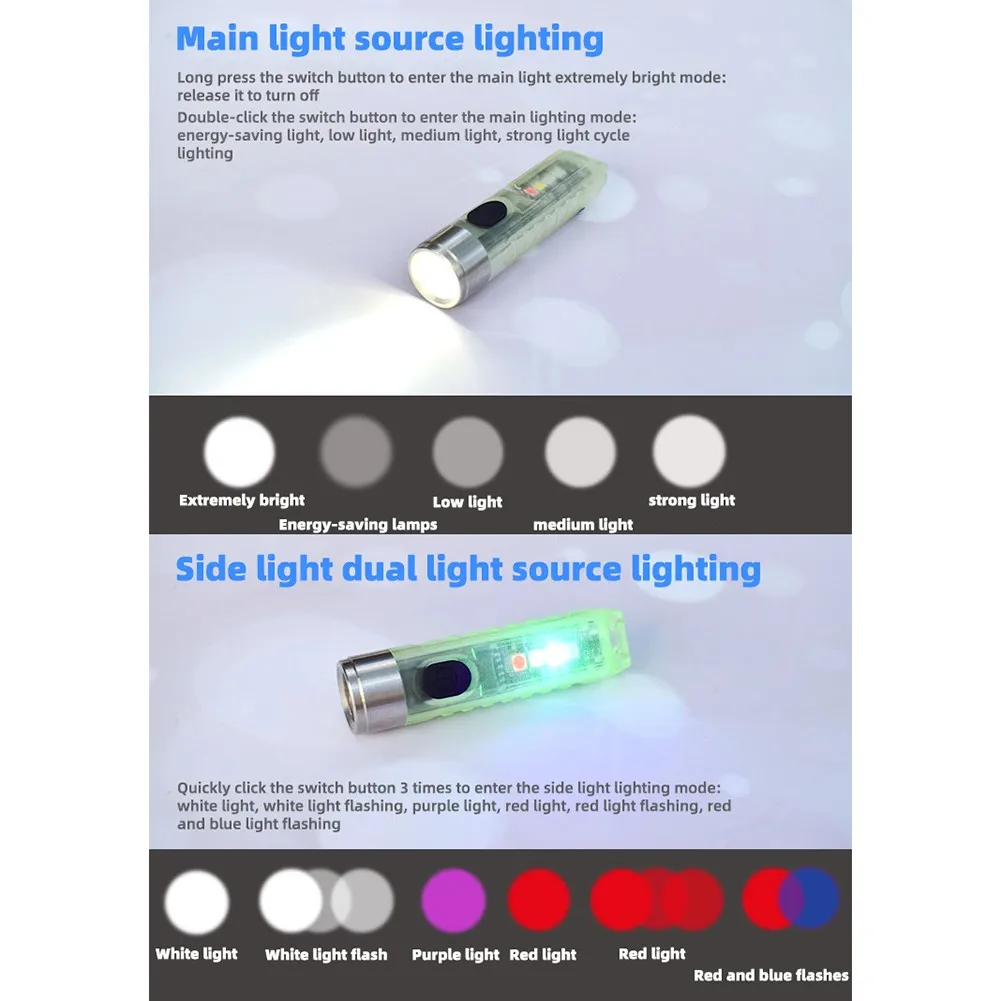 Main light source lighting

Long press the switch button to enter the main light extremely bright mode: release it to turn off

Double-click the switch button to enter the main lighting mode: energy-saving light, low light, medium light, strong light cycle lighting

Extremely bright
Energy-saving lamps
Low light
medium light
strong light

Side light dual light source lighting

Quickly click the switch button 3 times to enter the side light lighting mode: white light, white light flashing, purple light, red light, red light flashing, red and blue light flashing

White light
White light flash
Purple light
Red light
Red light
Red and blue flashes