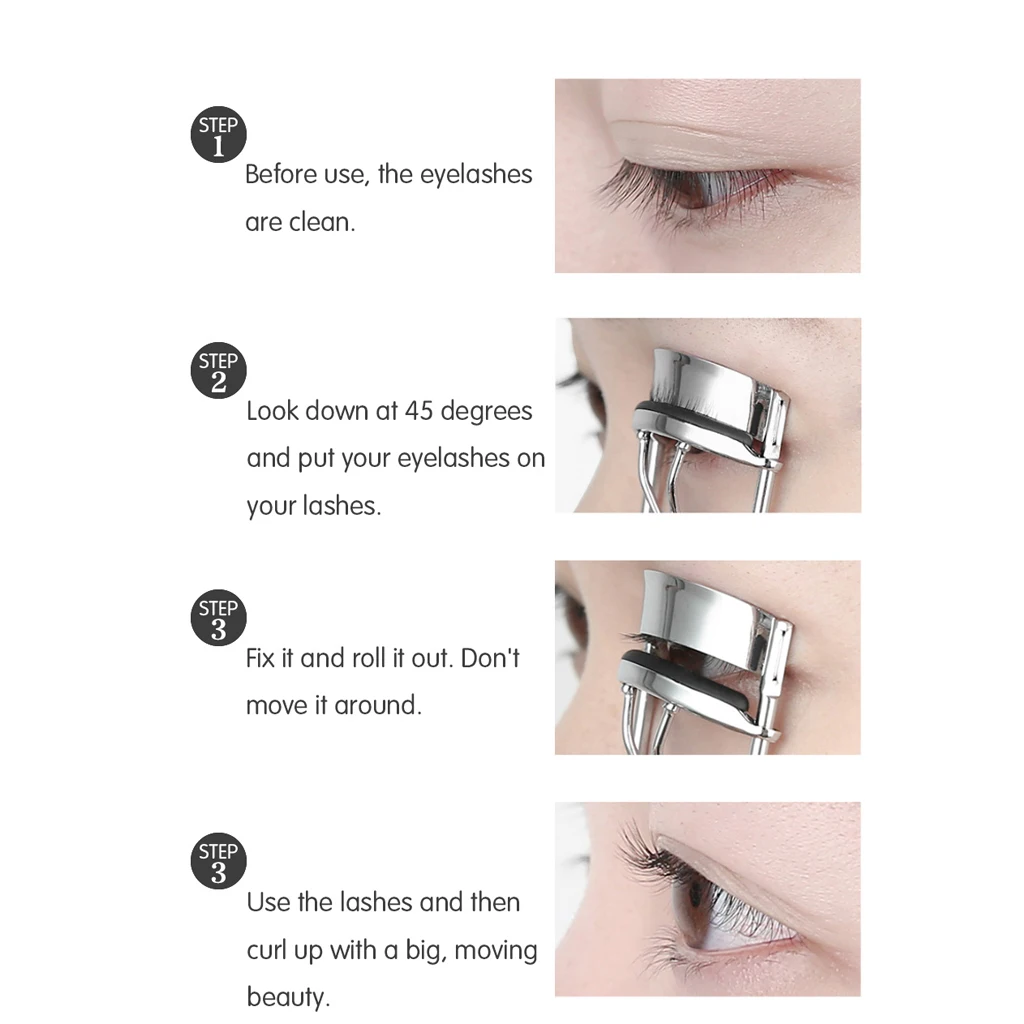 STEP 1
Before use, the eyelashes are clean.

STEP 2
Look down at 45 degrees and put your eyelashes on your lashes.

STEP 3
Fix it and roll it out. Don't move it around.

STEP 3
Use the lashes and then curl up with a big, moving beauty.