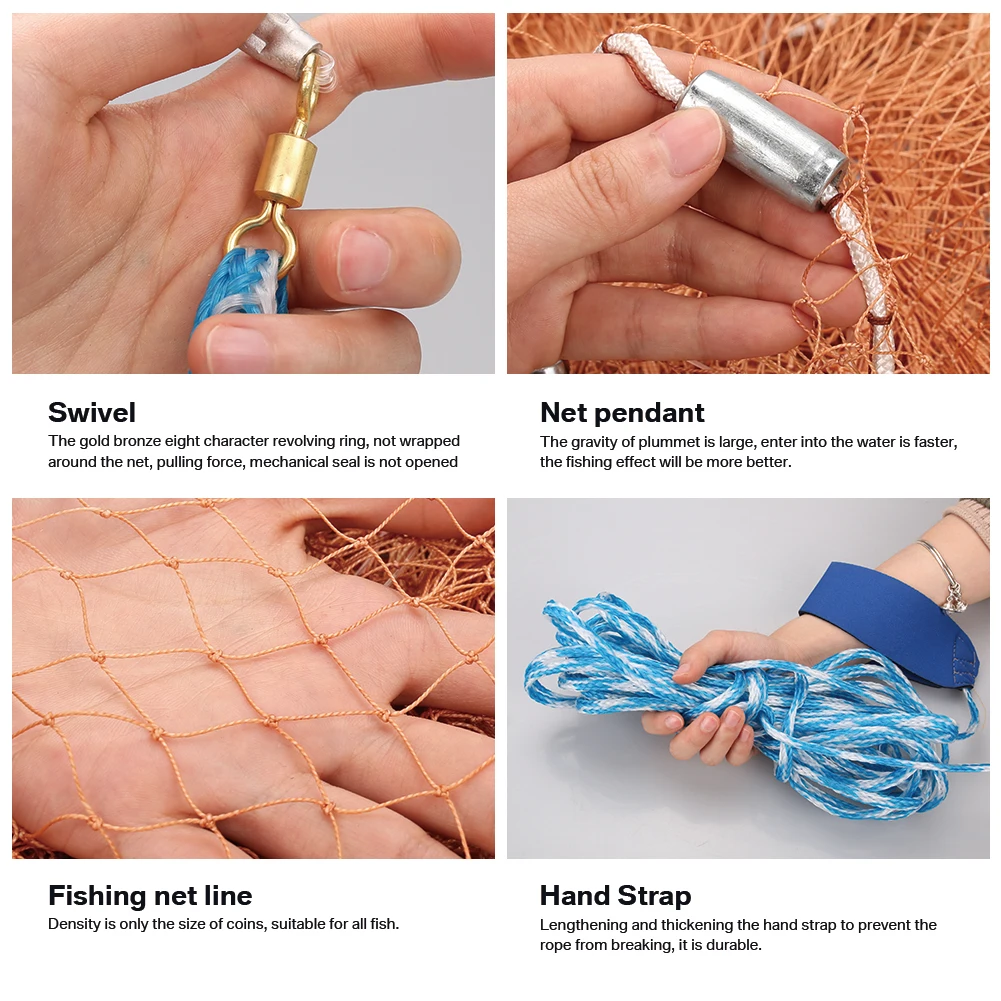 Swivel
The gold bronze eight character revolving ring, not wrapped around the net, pulling force, mechanical seal is not opened

Net pendant
The gravity of plummet is large, enter into the water is faster, the fishing effect will be more better.

Fishing net line
Density is only the size of coins, suitable for all fish.

Hand Strap
Lengthening and thickening the hand strap to prevent the rope from breaking, it is durable.