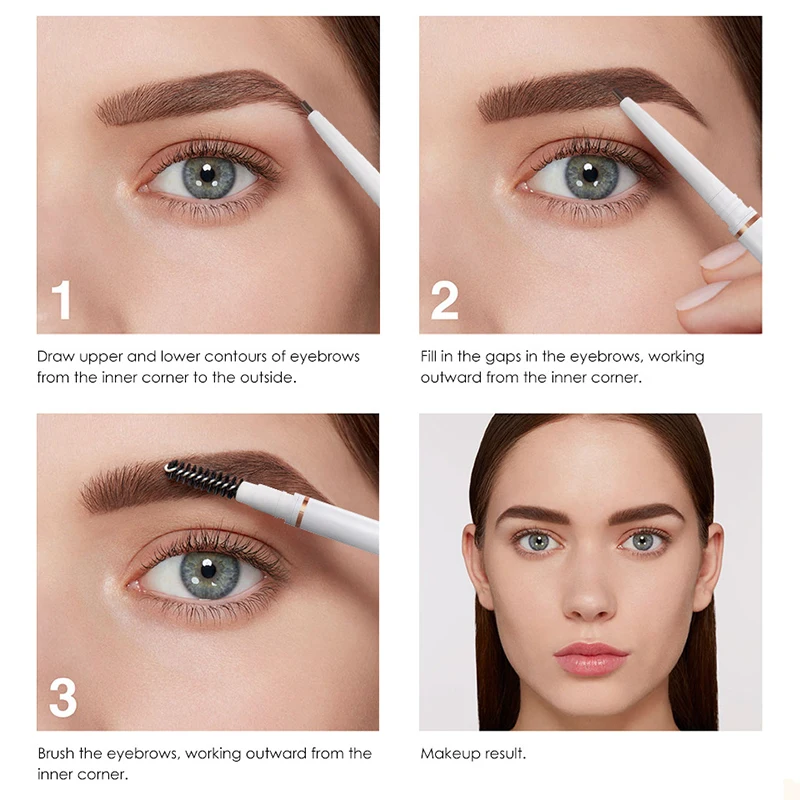 1

Draw upper and lower contours of eyebrows from the inner corner to the outside.

2

Fill in the gaps in the eyebrows, working outward from the inner corner.

3

Brush the eyebrows, working outward from the inner corner.

Makeup result.