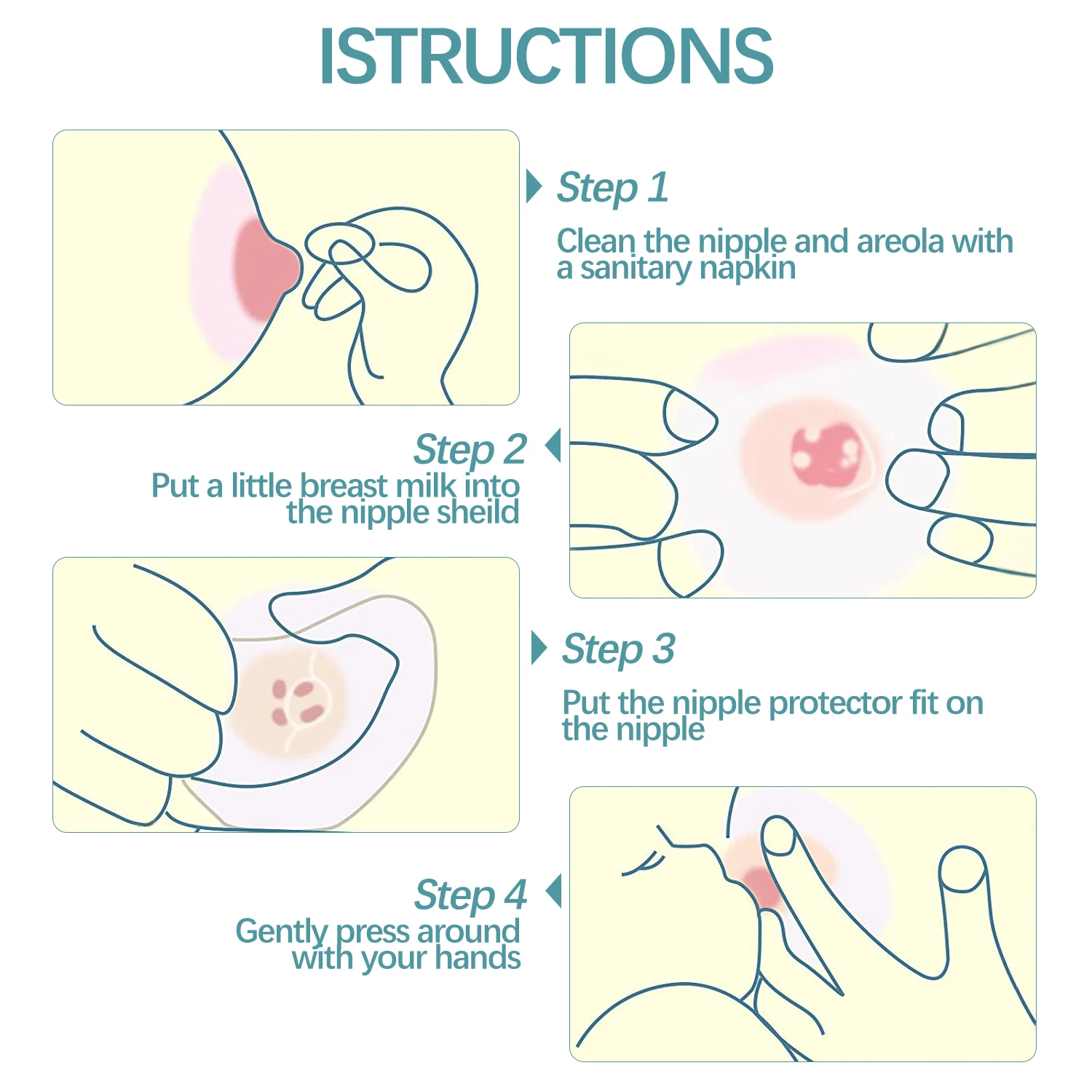 ISTRUCTIONS

Step 1
Clean the nipple and areola with a sanitary napkin

Step 2
Put a little breast milk into the nipple sheild

Step 3
Put the nipple protector fit on the nipple

Step 4
Gently press around with your hands