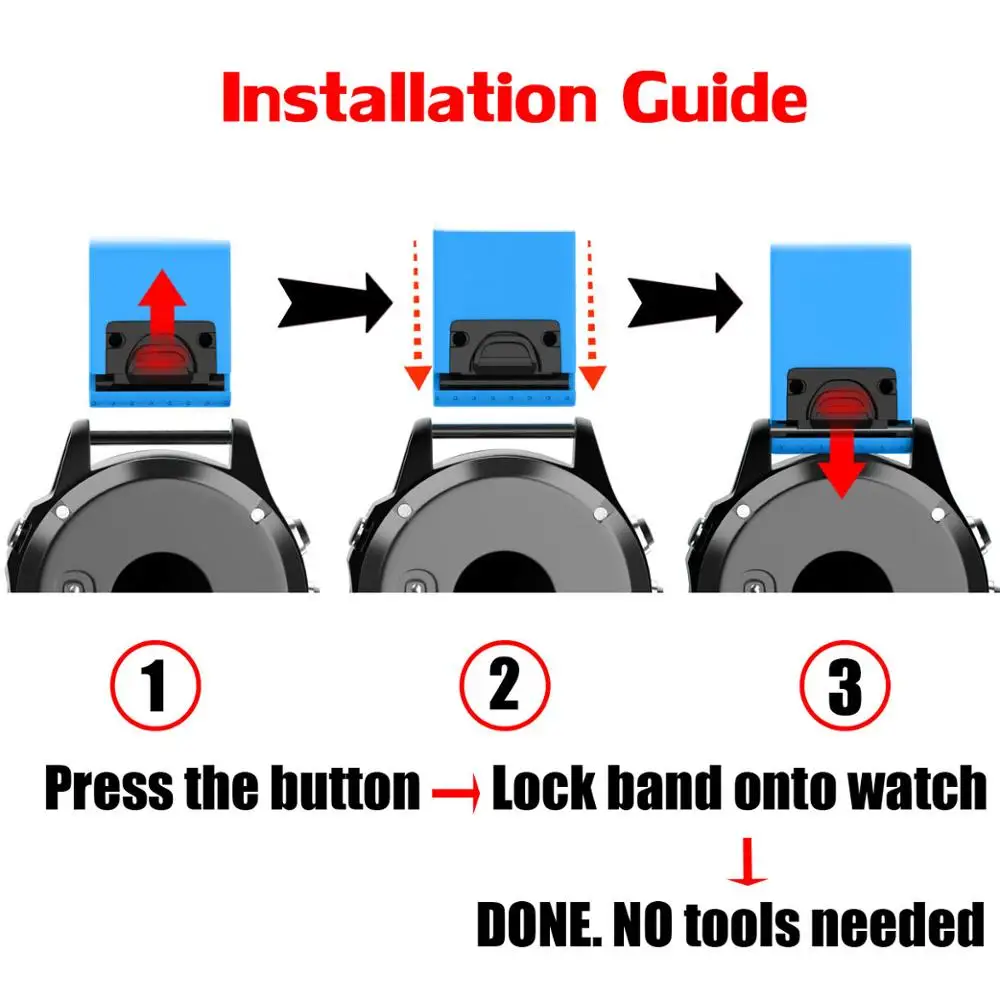 Installation Guide

1

2

3

Press the button → Lock band onto watch

↓

DONE. NO tools needed