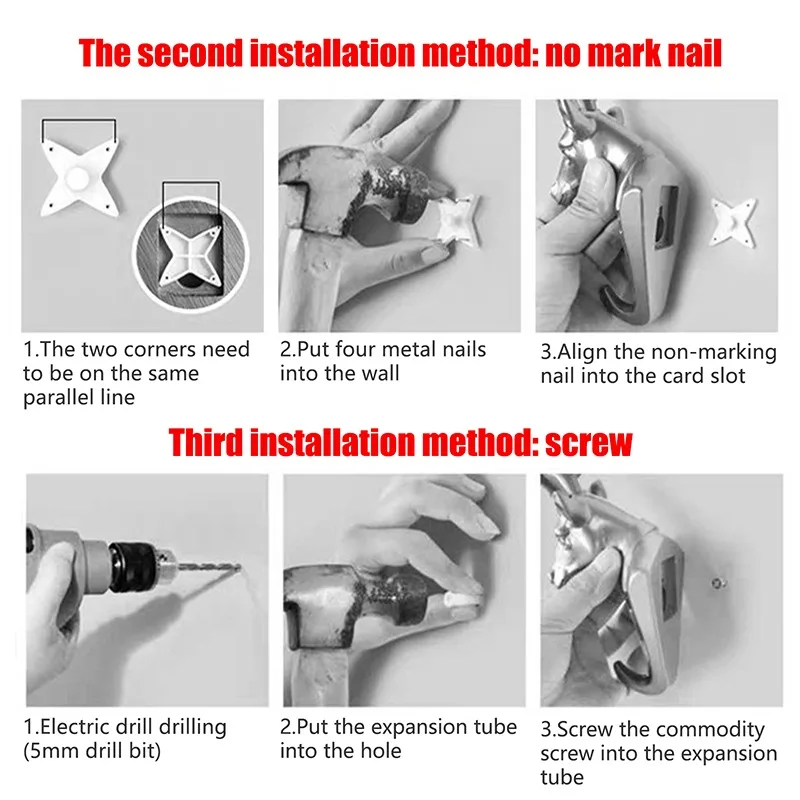 The second installation method: no mark nail

1.The two corners need to be on the same parallel line

2.Put four metal nails into the wall

3.Align the non-marking nail into the card slot

Third installation method: screw

1.Electric drill drilling (5mm drill bit)

2.Put the expansion tube into the hole

3.Screw the commodity screw into the expansion tube