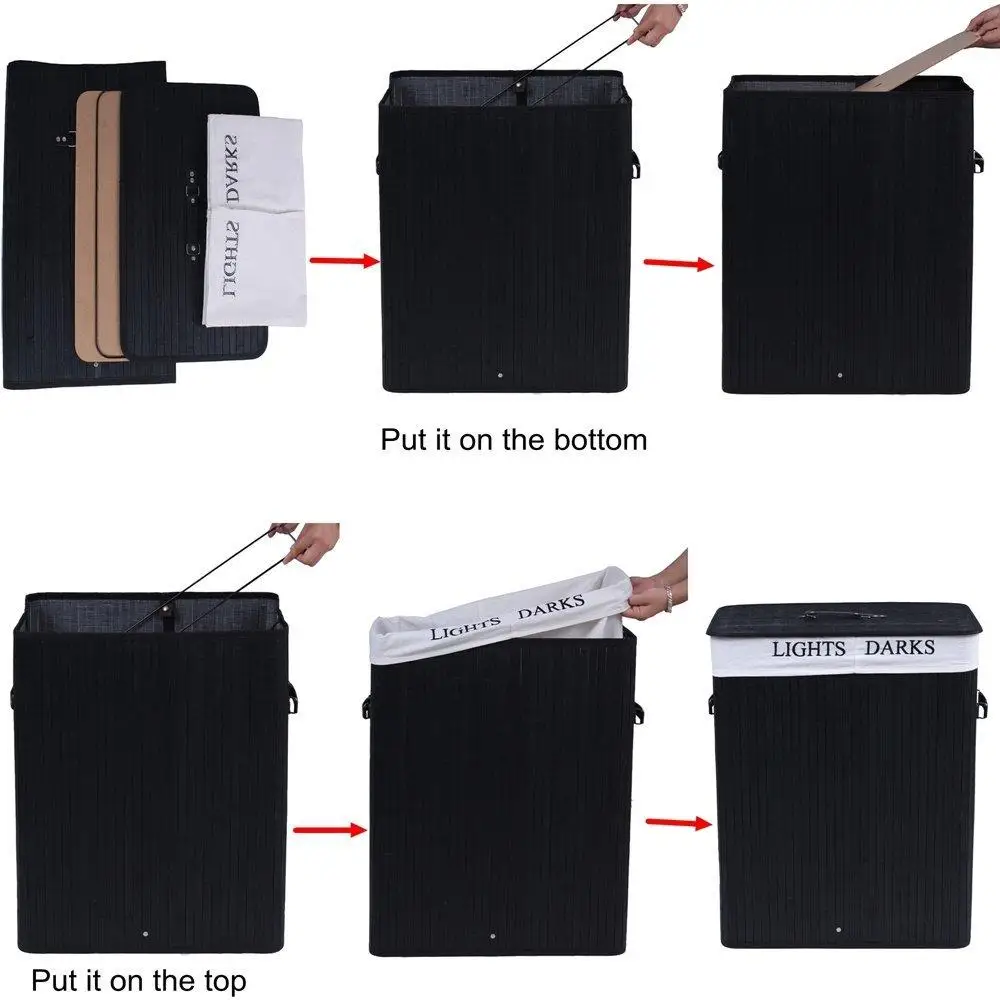 LIGHTS DARKS

Put it on the bottom

LIGHTS DARKS

LIGHTS DARKS

Put it on the top