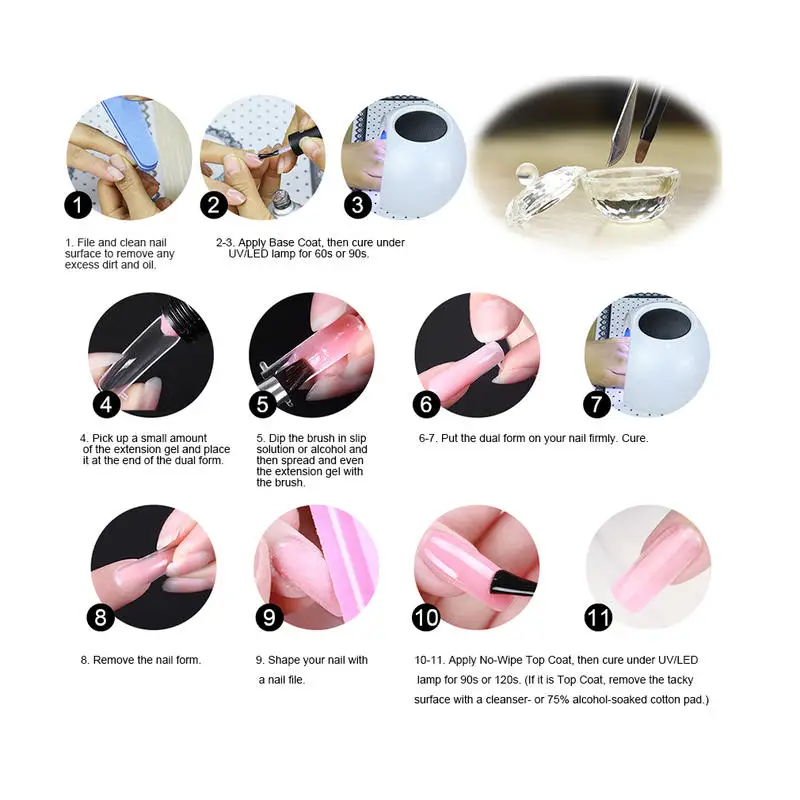 1

2

3

1. File and clean nail surface to remove any excess dirt and oil.

2-3. Apply Base Coat, then cure under UV/LED lamp for 60s or 90s.

4

5

6

7

4. Pick up a small amount of the extension gel and place it at the end of the dual form.

5. Dip the brush in slip solution or alcohol and then spread and even the extension gel with the brush.

6-7. Put the dual form on your nail firmly. Cure.

8

9

10

11

8. Remove the nail form.

9. Shape your nail with a nail file.

10-11. Apply No-Wipe Top Coat, then cure under UV/LED lamp for 90s or 120s. (If it is Top Coat, remove the tacky surface with a cleanser- or 75% alcohol-soaked cotton pad.)