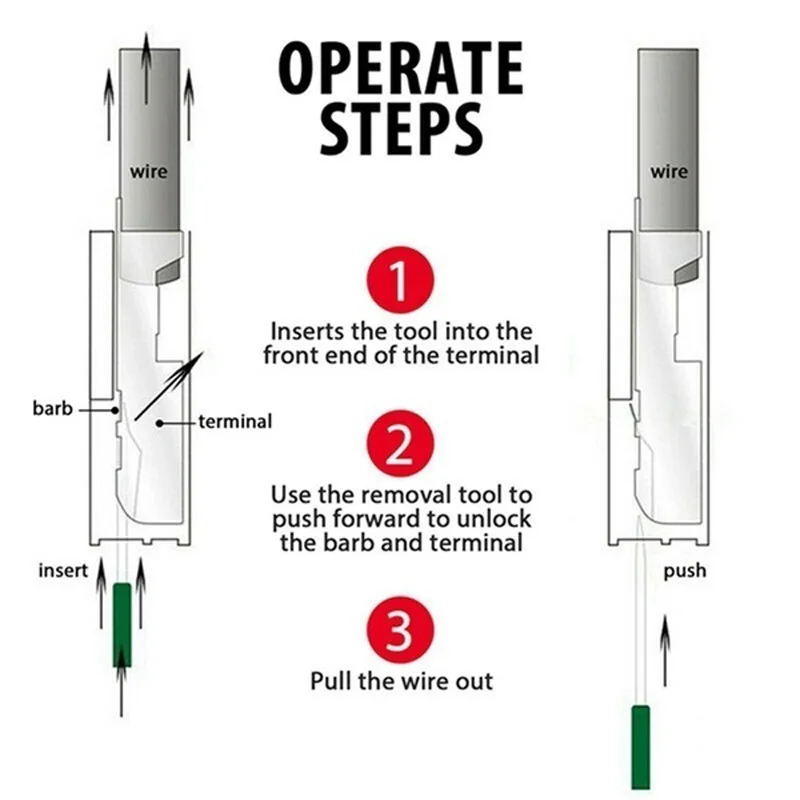 OPERATE STEPS

wire

barb

terminal

insert

1
Inserts the tool into the front end of the terminal

2
Use the removal tool to push forward to unlock the barb and terminal

3
Pull the wire out

wire

push