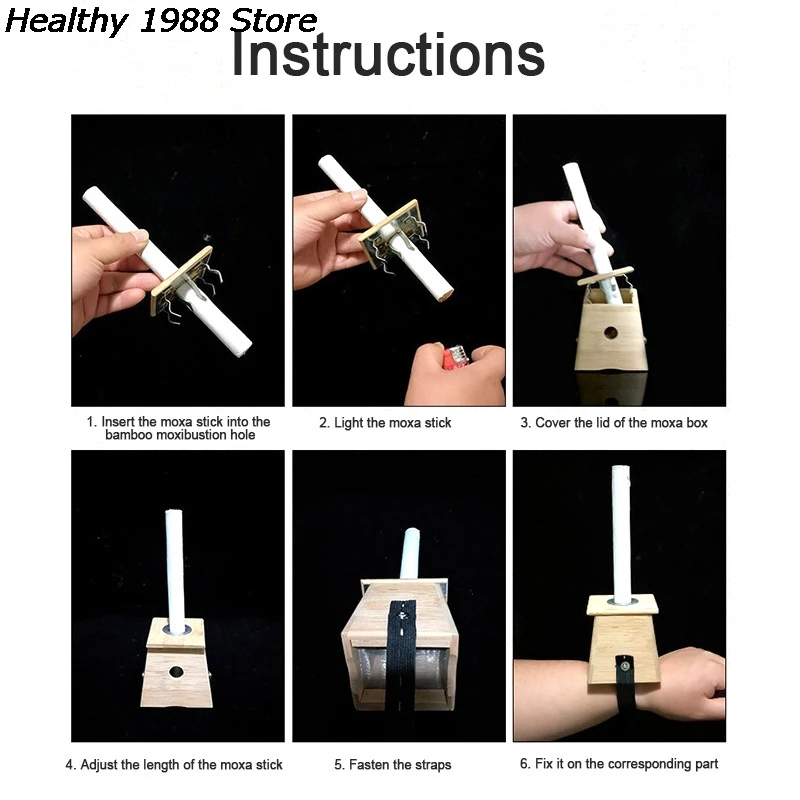 Healthy 1988 Store

Instructions

1. Insert the moxa stick into the bamboo moxibustion hole

2. Light the moxa stick

3. Cover the lid of the moxa box

4. Adjust the length of the moxa stick

5. Fasten the straps

6. Fix it on the corresponding part