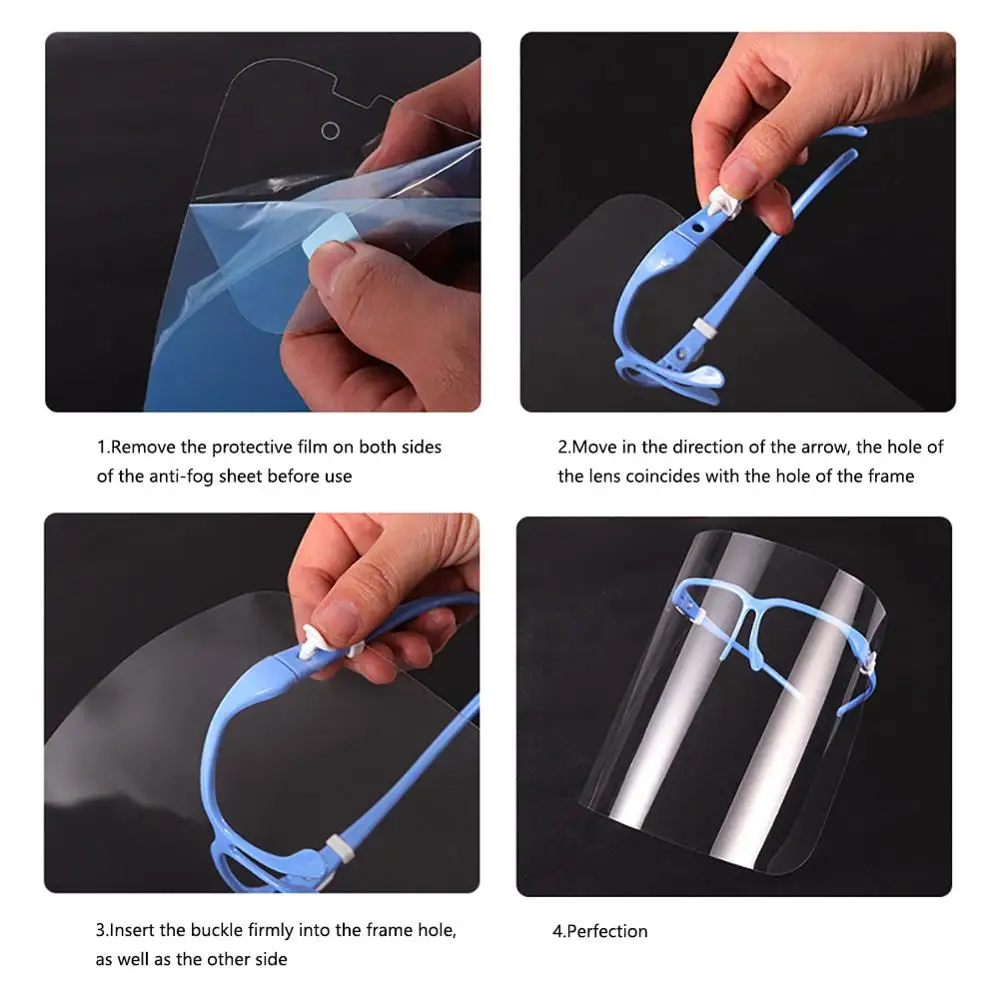 1.Remove the protective film on both sides of the anti-fog sheet before use

2.Move in the direction of the arrow, the hole of the lens coincides with the hole of the frame

3.Insert the buckle firmly into the frame hole, as well as the other side

4.Perfection