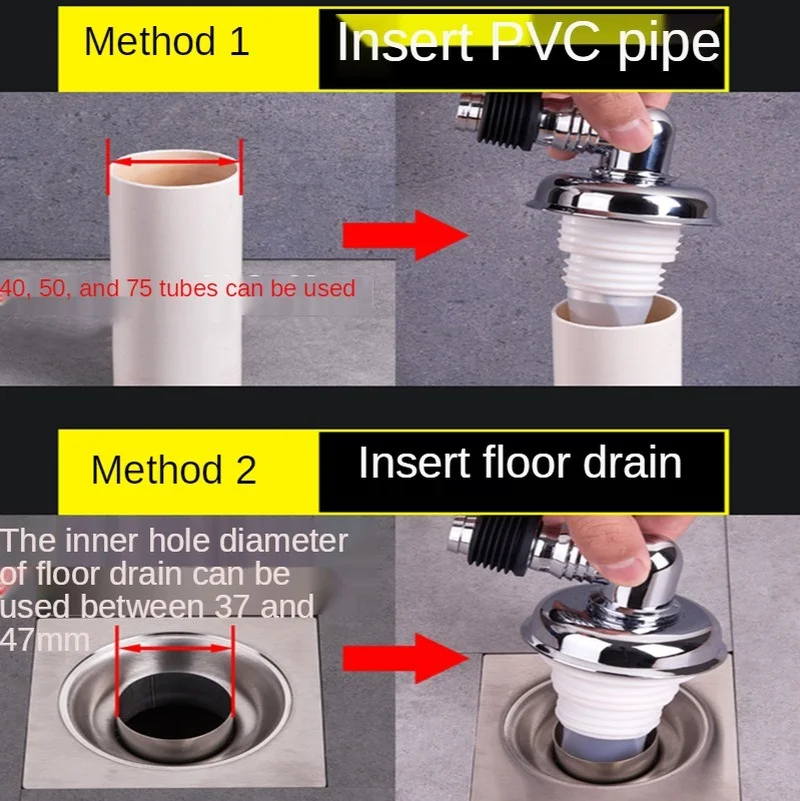 Method 1
Insert PVC pipe

40, 50, and 75 tubes can be used

Method 2
Insert floor drain

The inner hole diameter of floor drain can be used between 37 and 47mm