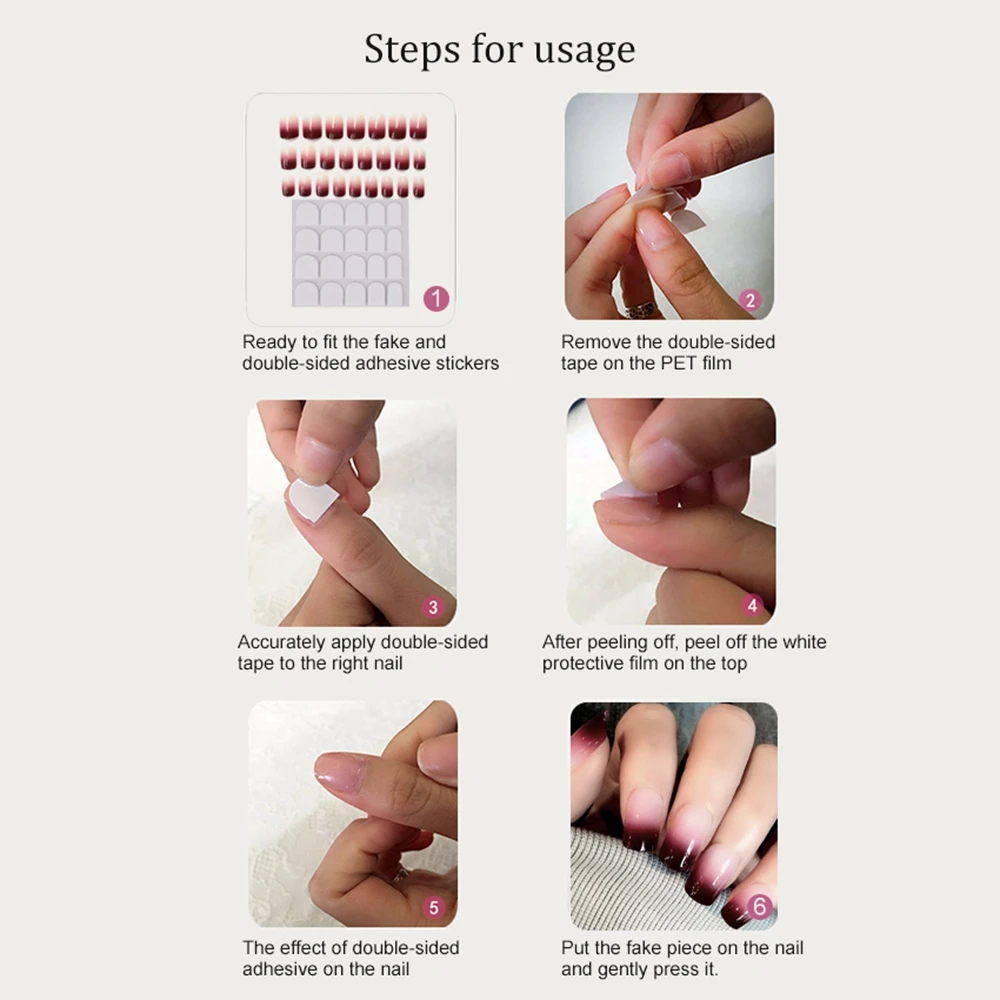 Steps for usage

1
Ready to fit the fake and double-sided adhesive stickers

2
Remove the double-sided tape on the PET film

3
Accurately apply double-sided tape to the right nail

4
After peeling off, peel off the white protective film on the top

5
The effect of double-sided adhesive on the nail

6
Put the fake piece on the nail and gently press it.