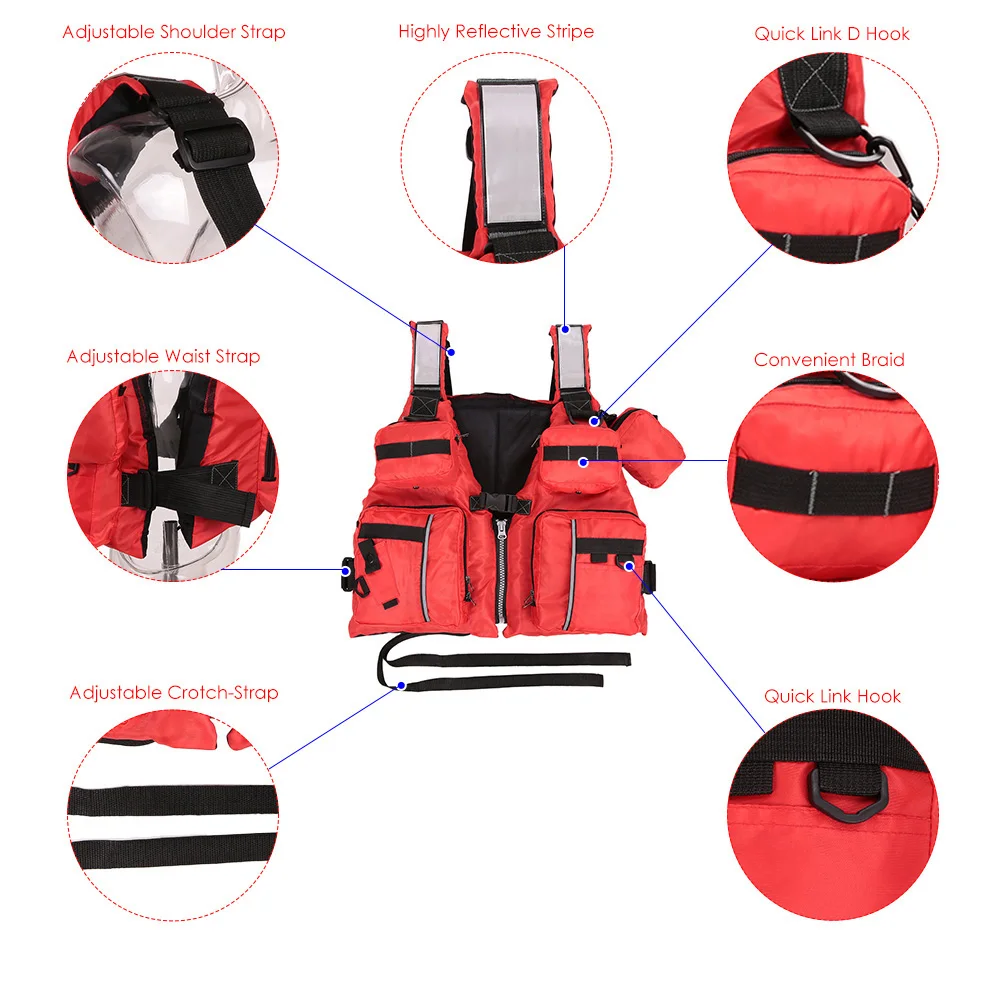 Adjustable Shoulder Strap

Highly Reflective Stripe

Quick Link D Hook

Adjustable Waist Strap

Convenient Braid

Adjustable Crotch-Strap

Quick Link Hook