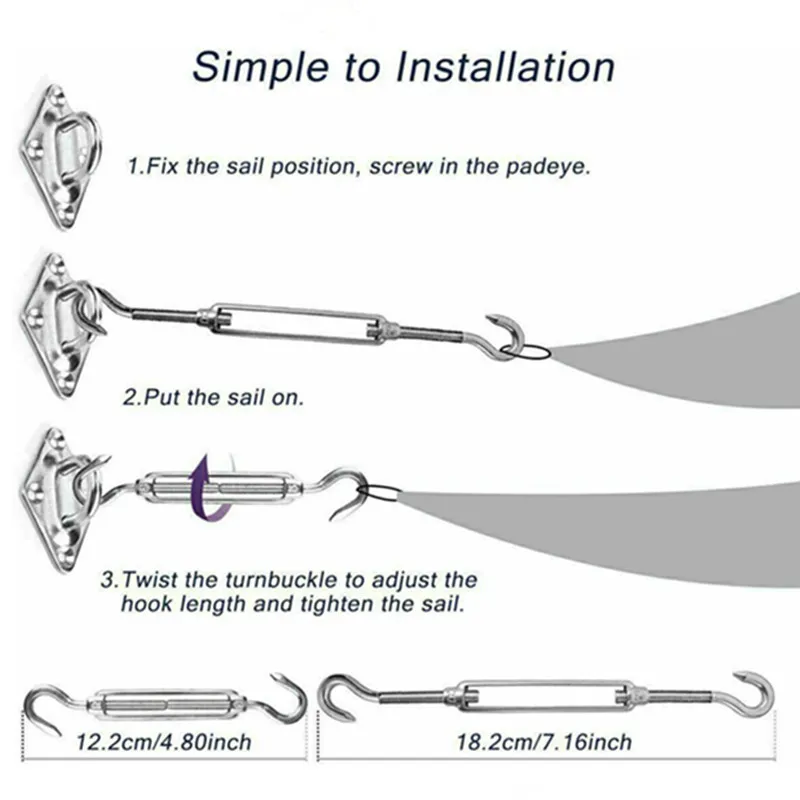 Simple to Installation

1.Fix the sail position, screw in the padeye.

2.Put the sail on.

3.Twist the turnbuckle to adjust the hook length and tighten the sail.

12.2cm/4.80inch

18.2cm/7.16inch