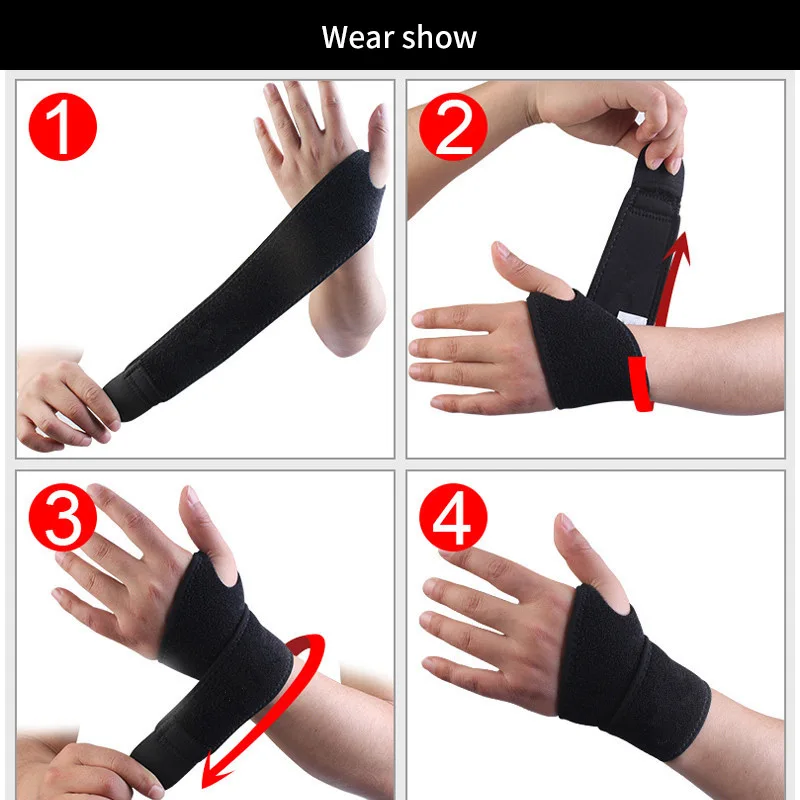 Wear show

1

2

3

4