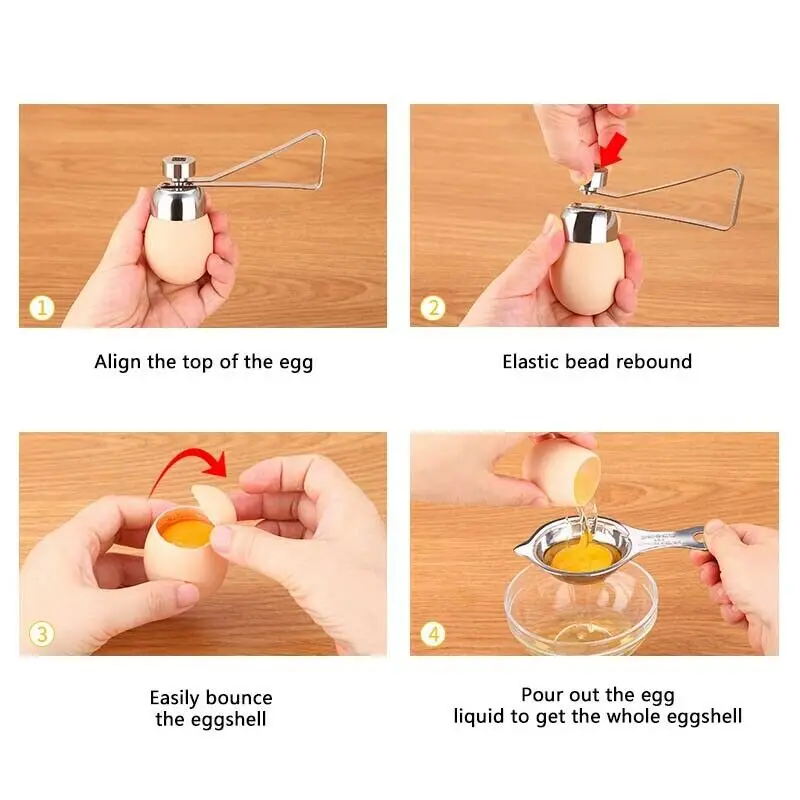 1

Align the top of the egg

2

Elastic bead rebound

3

Easily bounce the eggshell

4

Pour out the egg liquid to get the whole eggshell