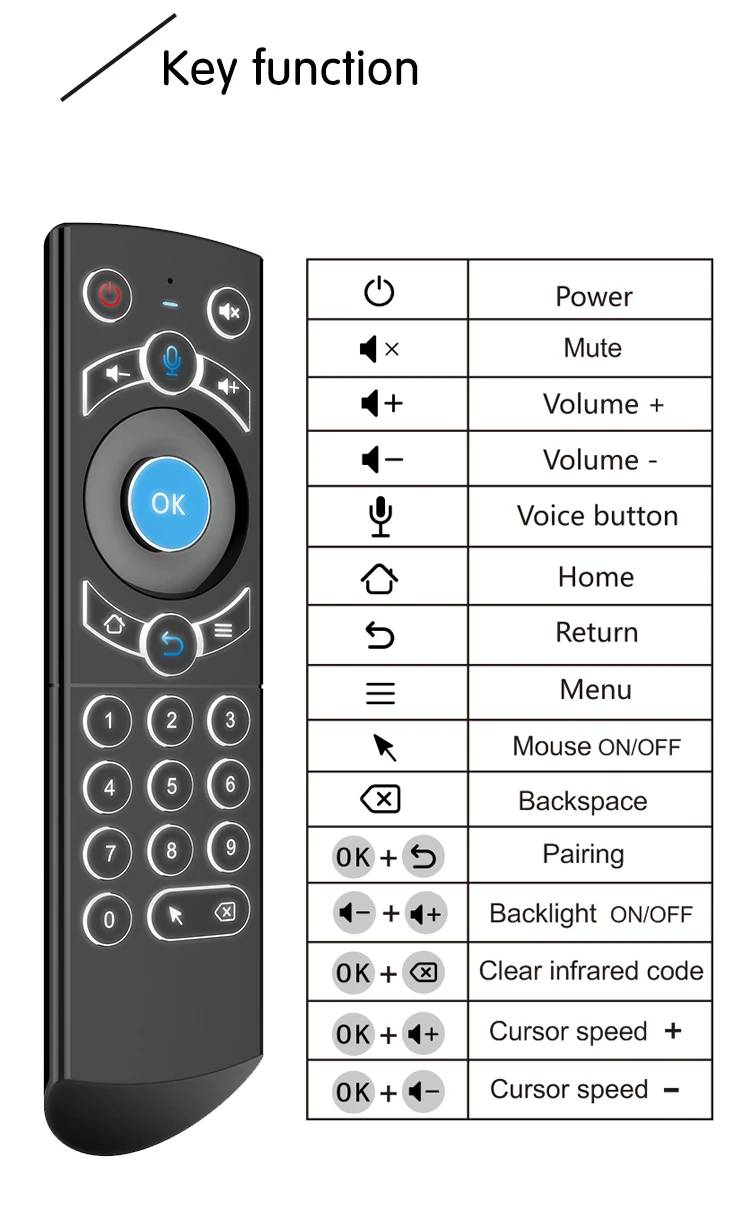 Key function

OK

1 2 3
4 5 6
7 8 9
0

| | |
|---|---|
| | Power |
| | Mute |
| | Volume + |
| | Volume - |
| | Voice button |
| | Home |
| | Return |
| | Menu |
| | Mouse ON/OFF |
| | Backspace |
| OK + | Pairing |
| + | Backlight ON/OFF |
| OK + | Clear infrared code |
| OK + | Cursor speed + |
| OK + | Cursor speed − |