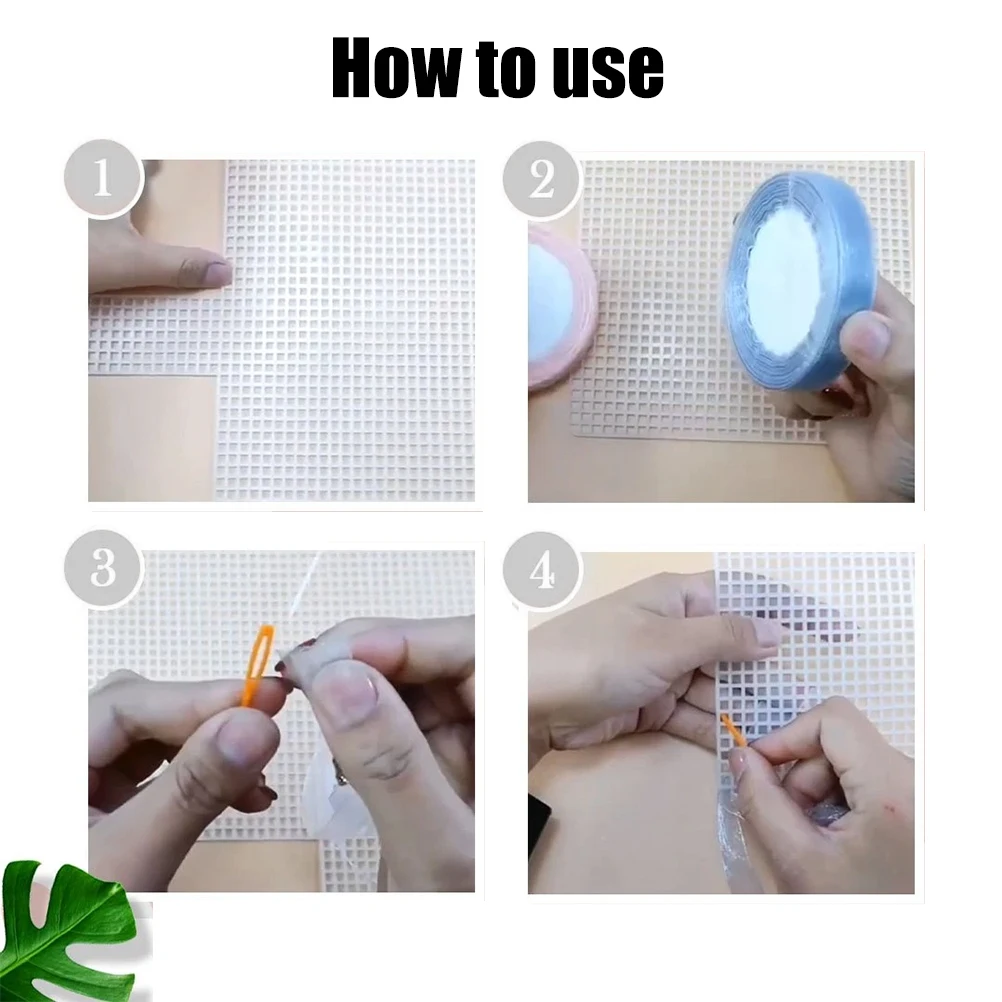 How to use

1

2

3

4