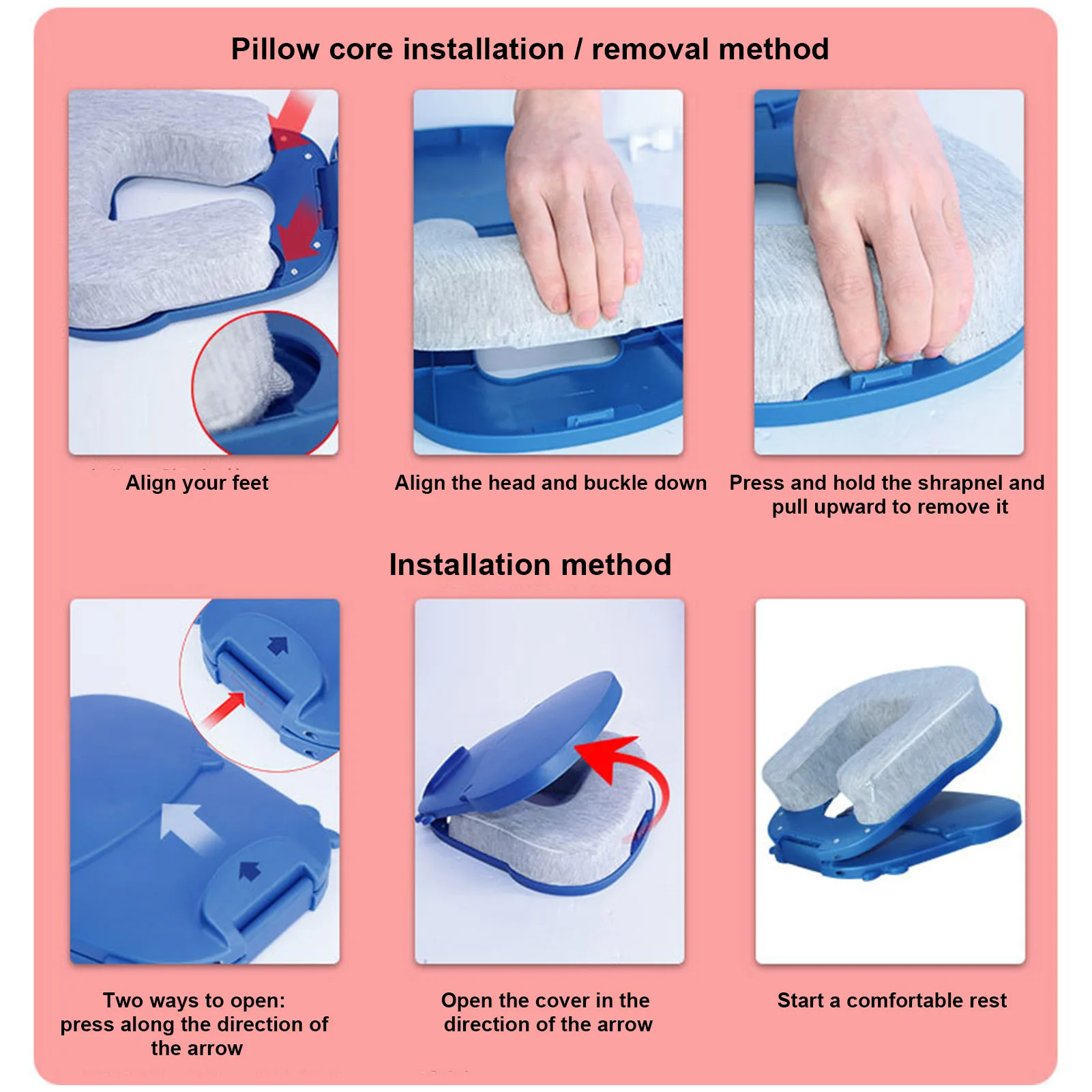 Pillow core installation / removal method

Align your feet

Align the head and buckle down

Press and hold the shrapnel and pull upward to remove it

Installation method

Two ways to open: press along the direction of the arrow

Open the cover in the direction of the arrow

Start a comfortable rest