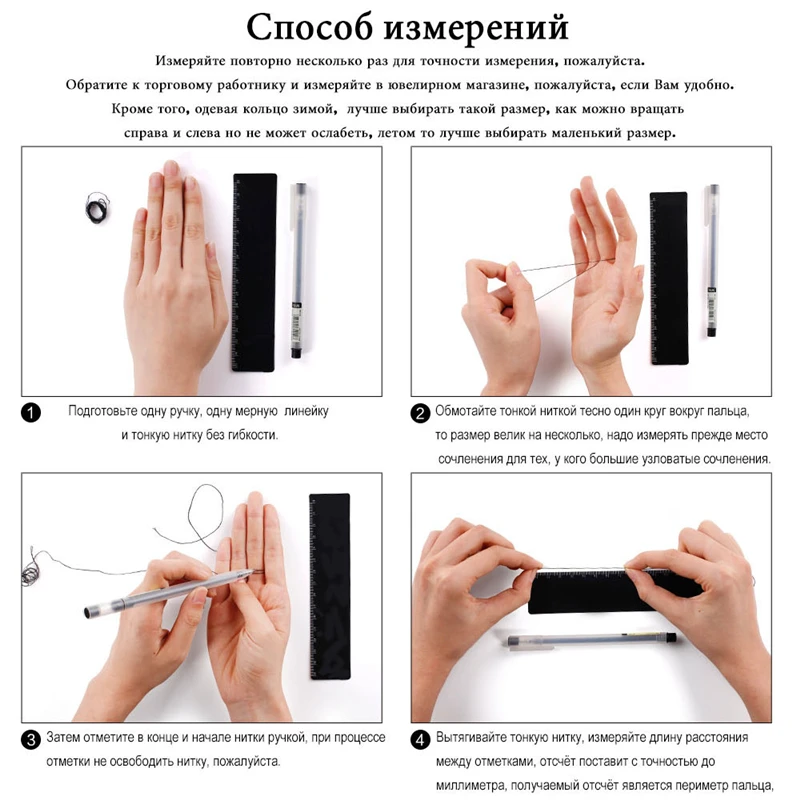 Способ измерений

Измеряйте повторно несколько раз для точности измерения, пожалуйста.

Обратите к торговому работнику и измеряйте в ювелирном магазине, пожалуйста, если Вам удобно.

Кроме того, одевая кольцо зимой, лучше выбирать такой размер, как можно вращать справа и слева но не может ослабеть, летом то лучше выбирать маленький размер.

1 Подготовьте одну ручку, одну мерную линейку и тонкую нитку без гибкости.

2 Обмотайте тонкой ниткой тесно один круг вокруг пальца, то размер велик на несколько, надо измерять прежде место сочленения для тех, у кого большие узловатые сочленения.

3 Затем отметите в конце и начале нитки ручкой, при процессе отметки не освободить нитку, пожалуйста.

4 Вытягивайте тонкую нитку, измеряйте длину расстояния между отметками, отсчёт поставит с точностью до миллиметра, получаемый отсчёт является периметр пальца,