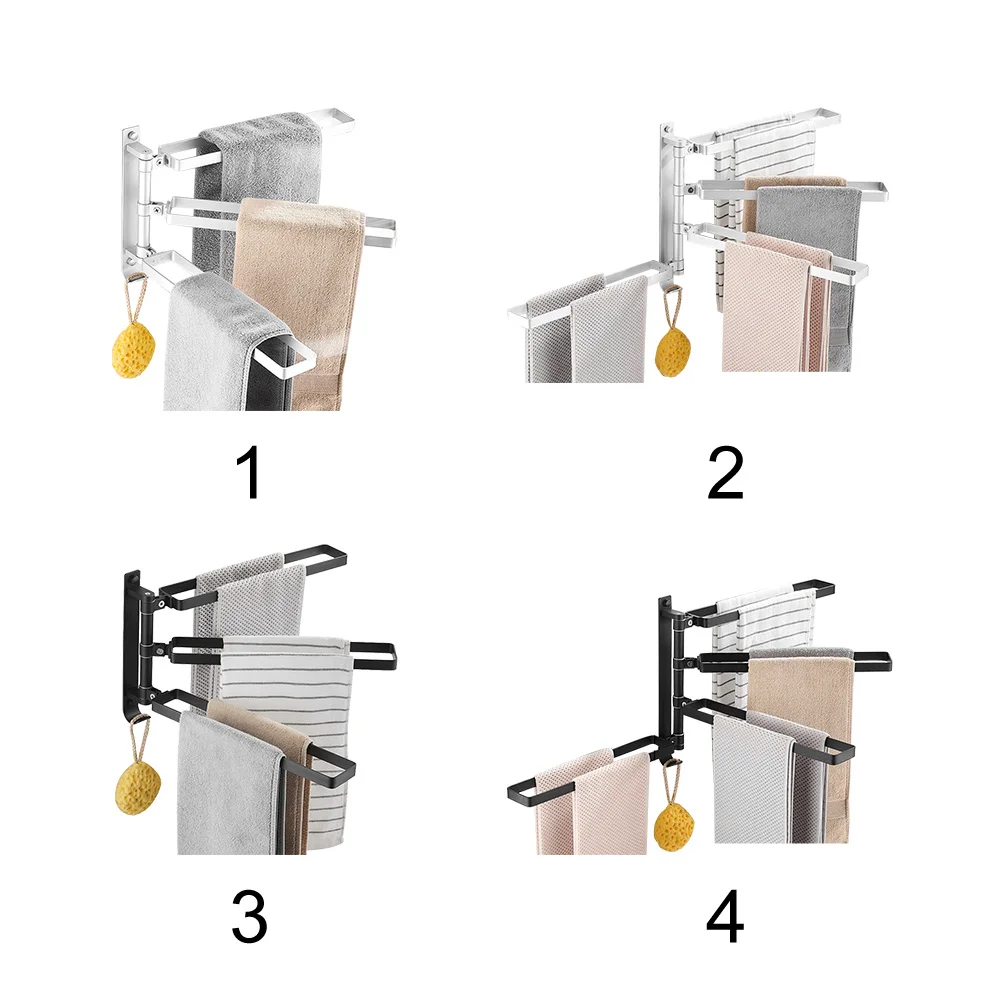 1

2

3

4